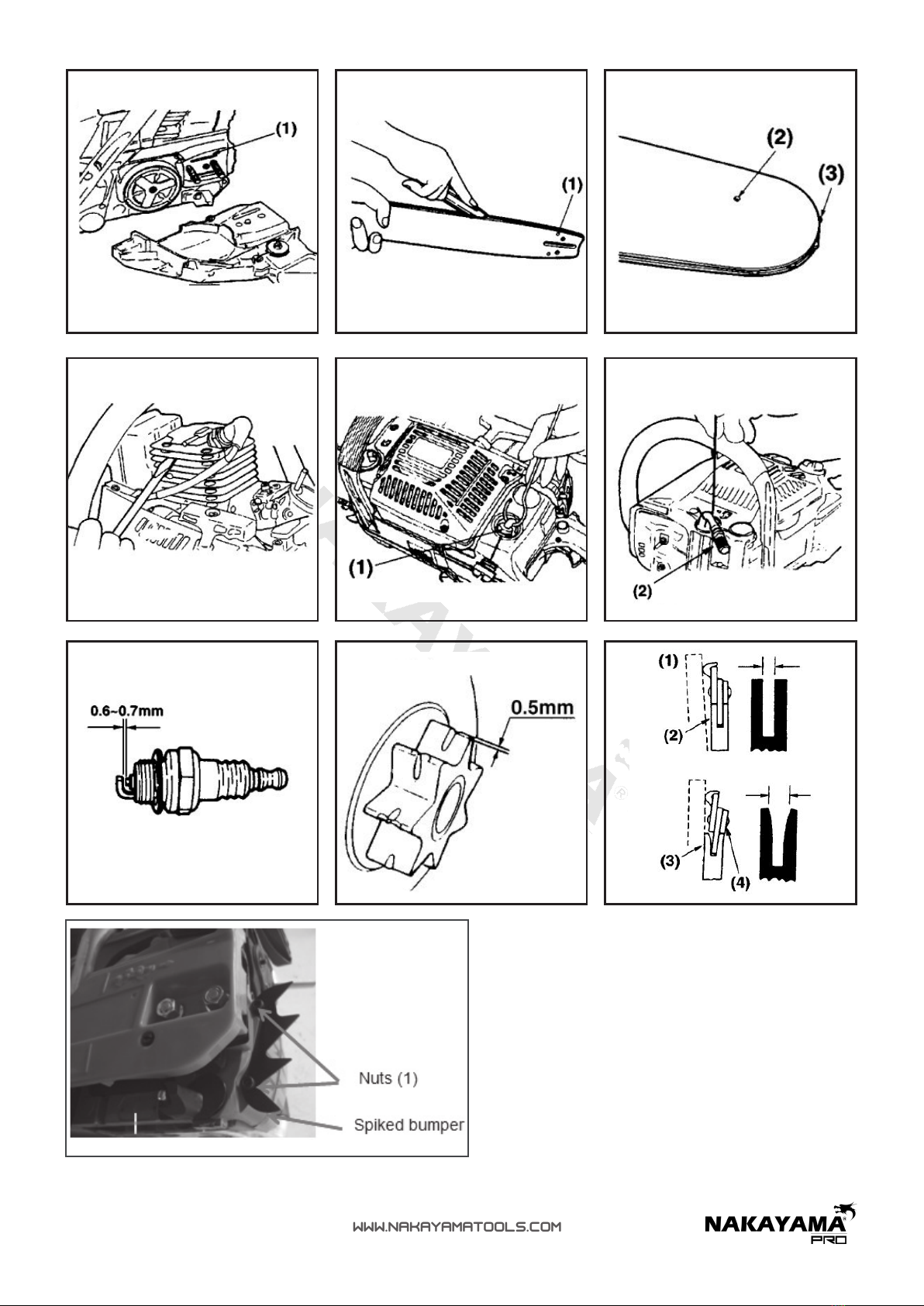 (1)

(1)

(2)
(3)

(1)

(2)

0.6~0.7mm

0.5mm

(1)
(2)
(3)
(4)

Nuts (1)
Spiked bumper

WWW.NAKAYAMATOOLS.COM

NAKAYAMA PRO