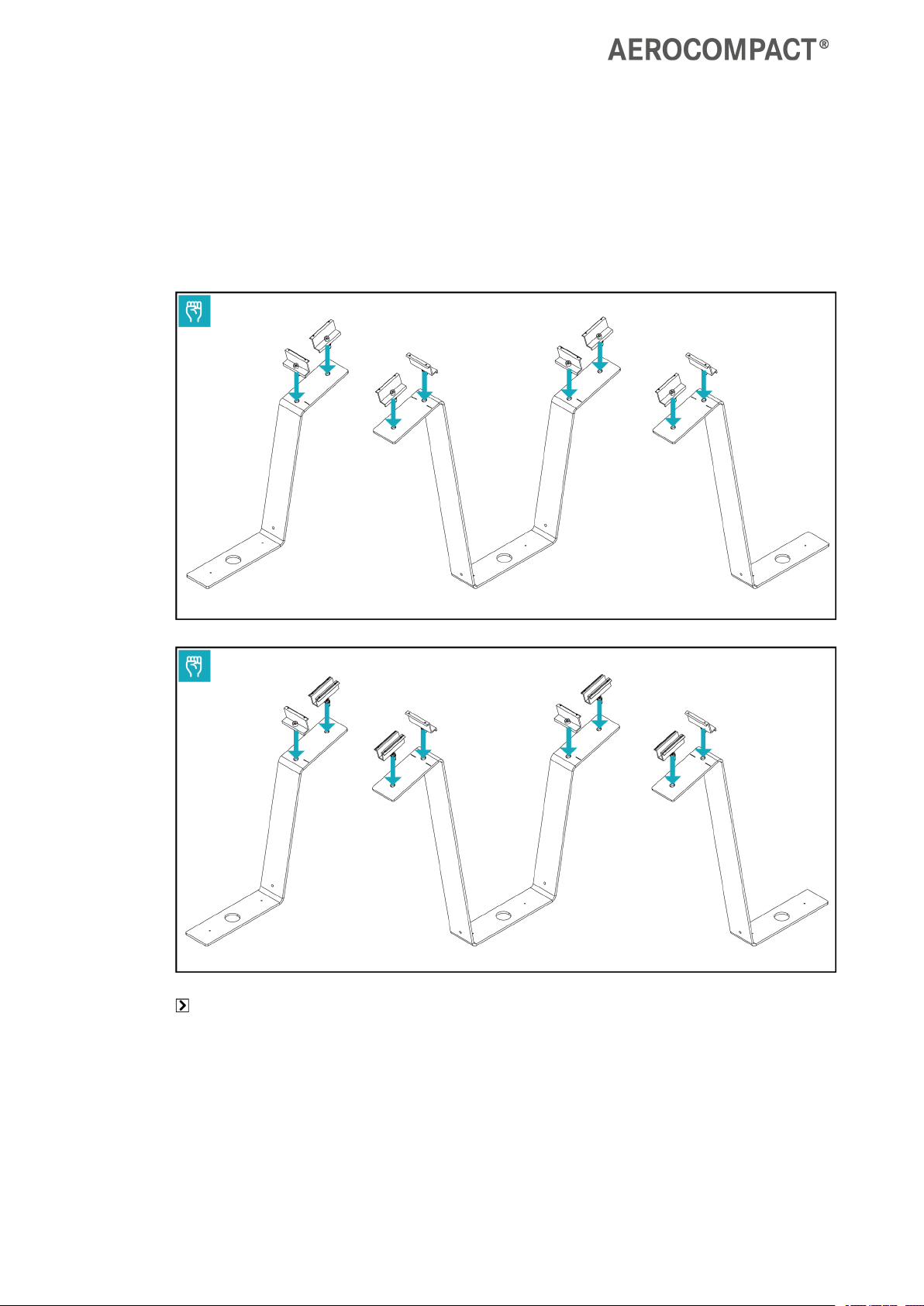 AEROCOMPACT®