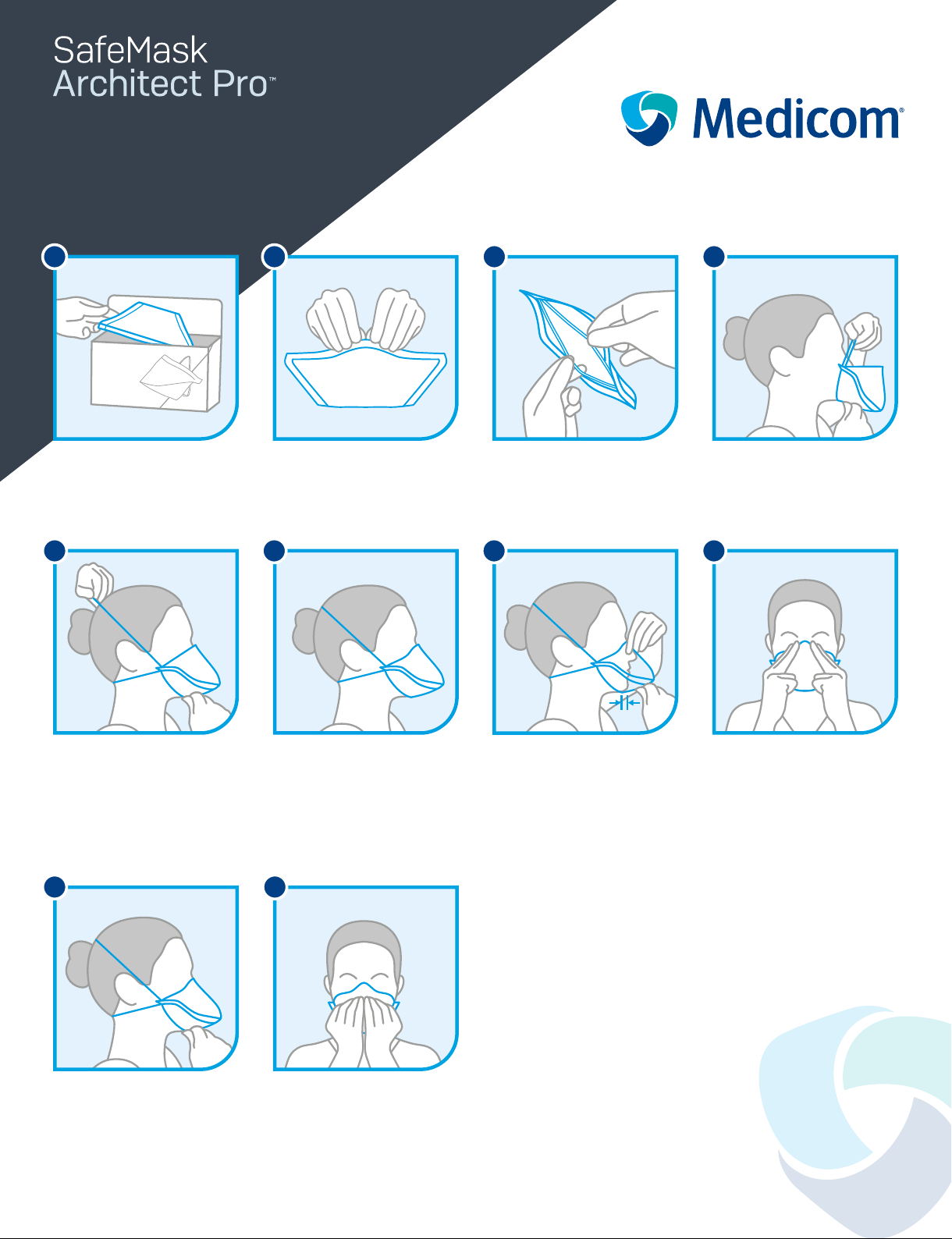 SafeMask
Architect Pro™

Medicom®