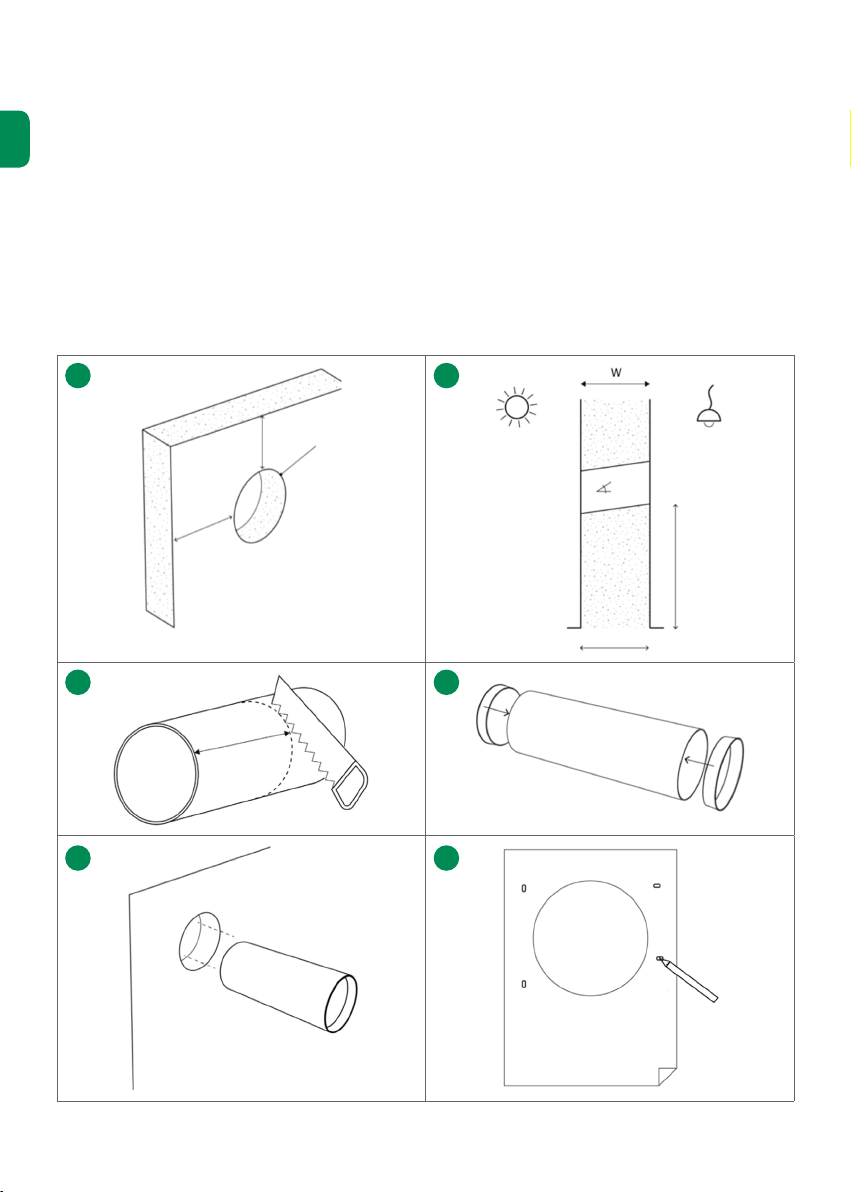 W