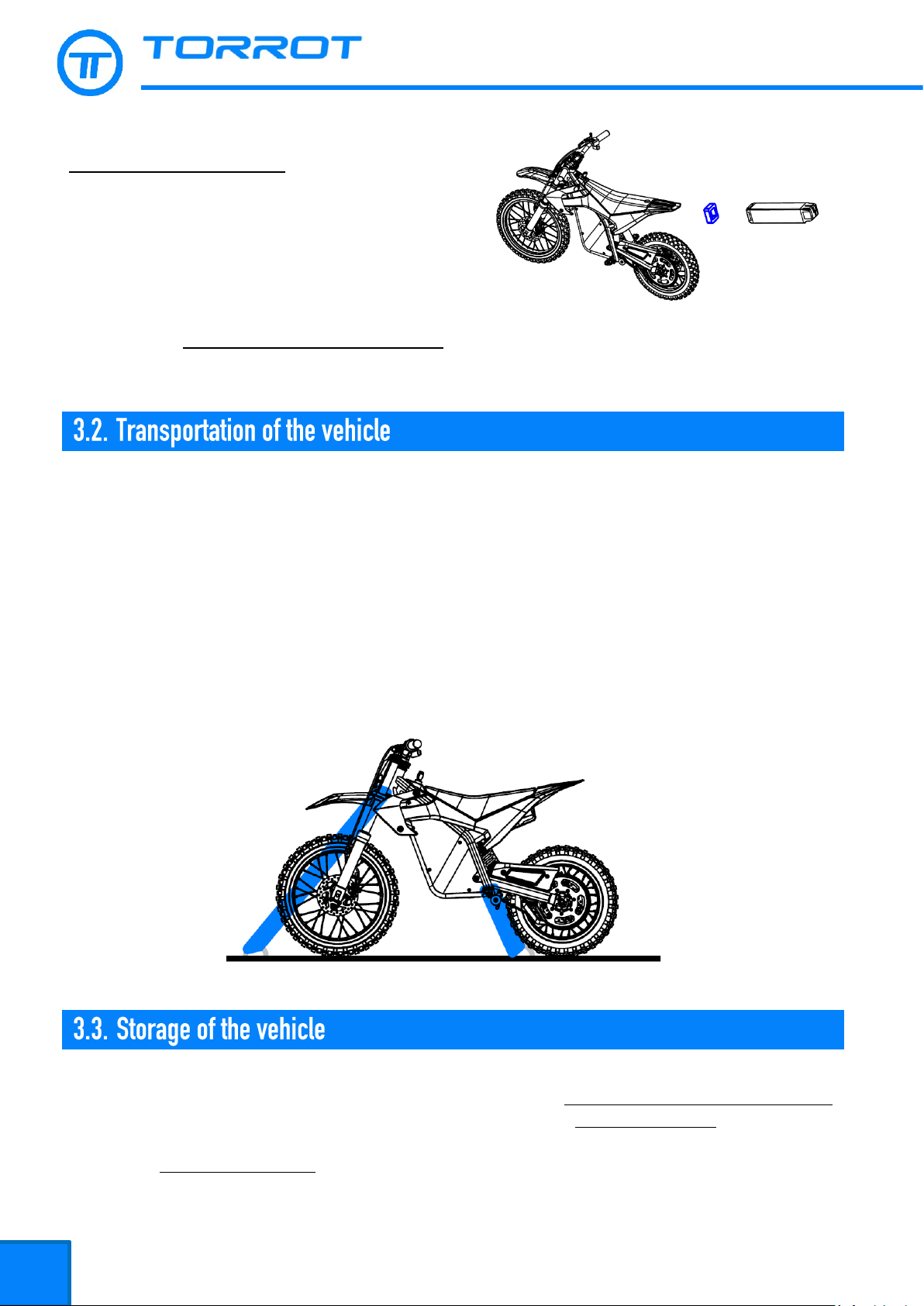 TORROT

3.2. Transportation of the vehicle

3.3. Storage of the vehicle