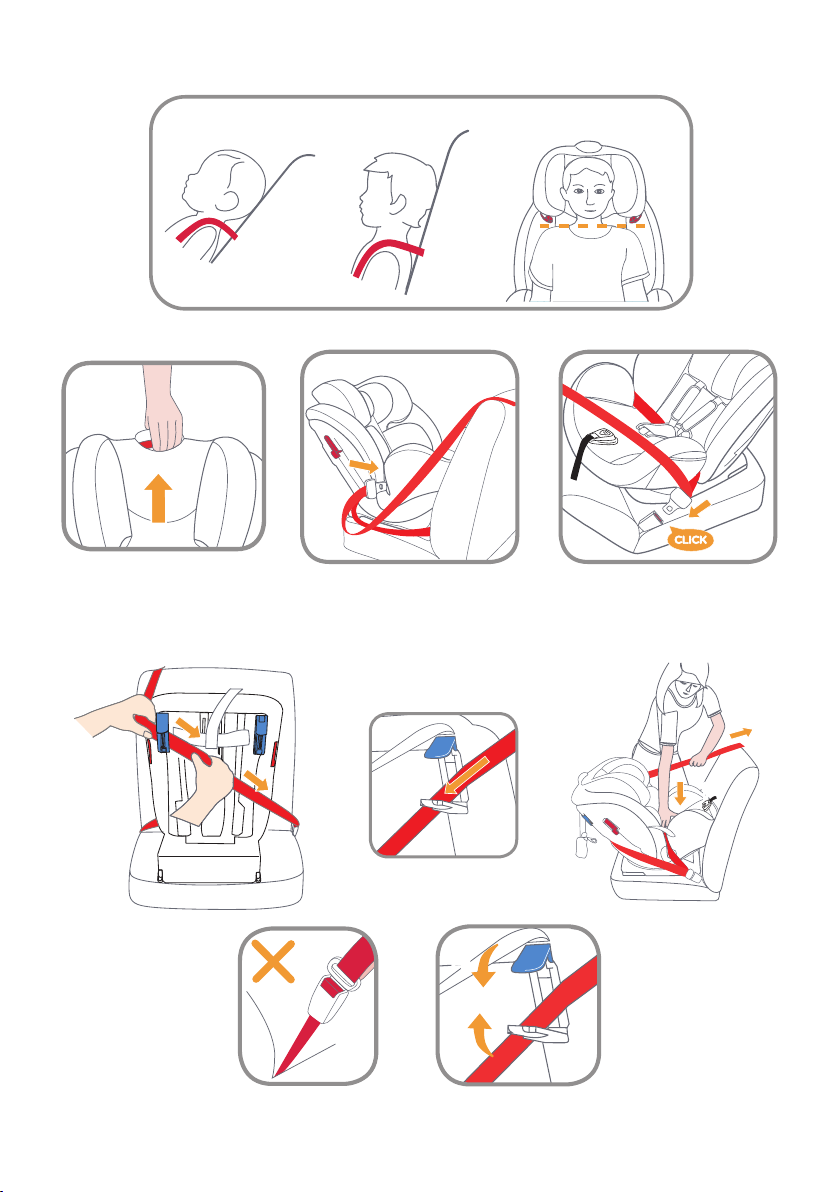 CLICK