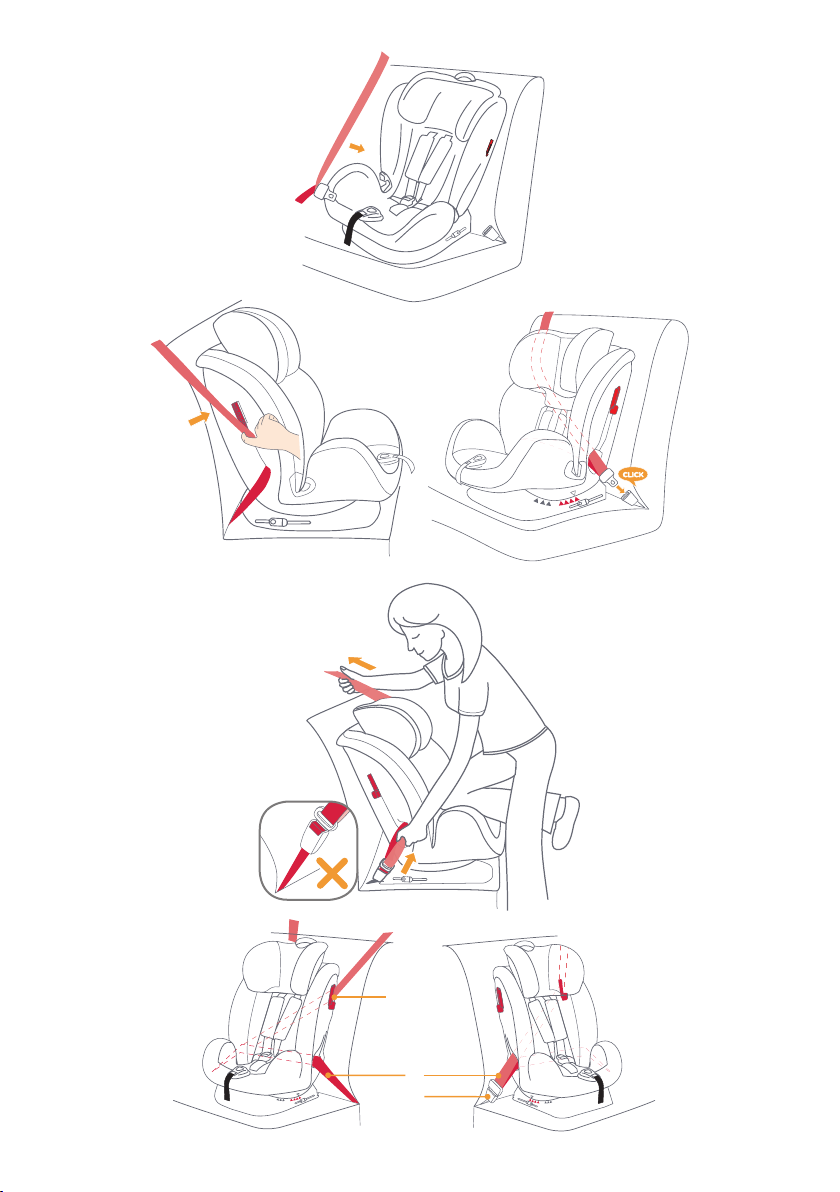 CLICK