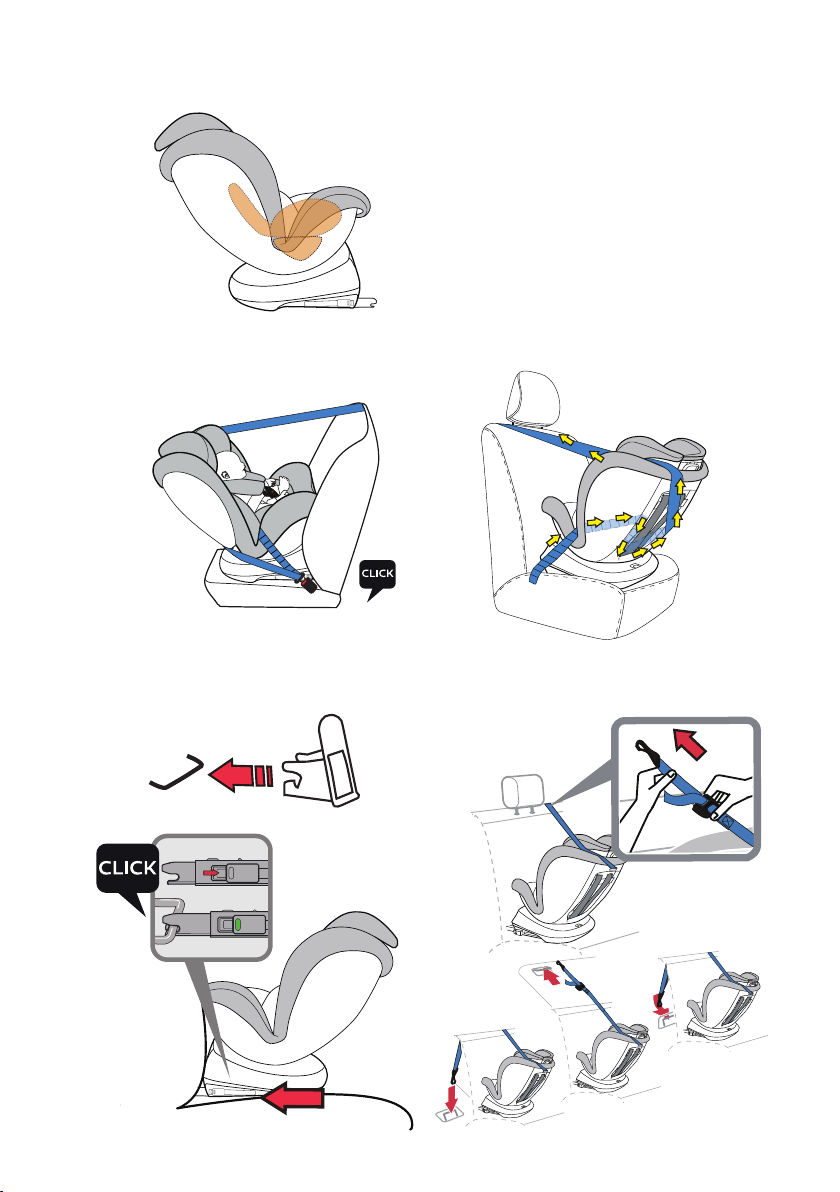 CLICK

CLICK