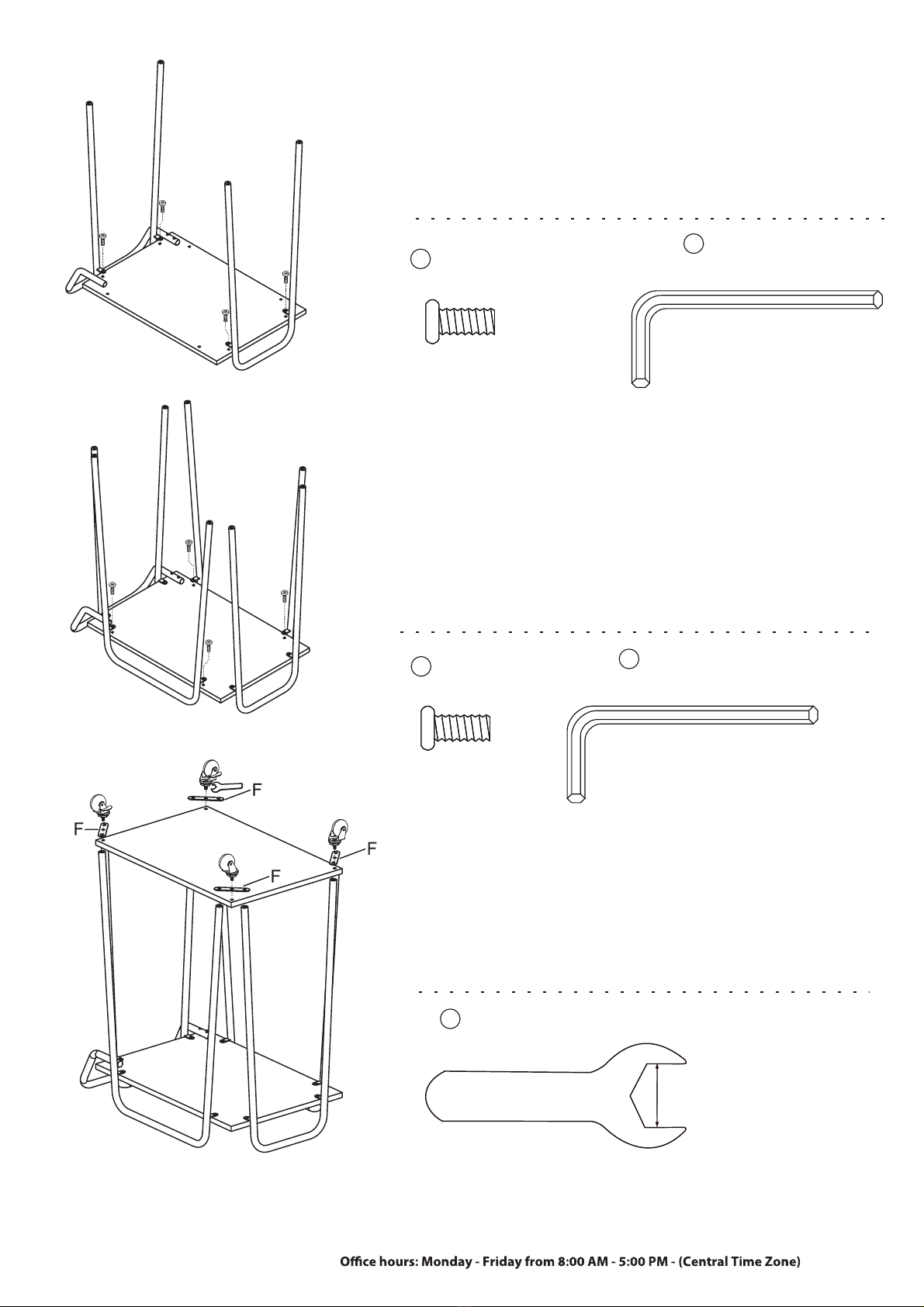 F

F

F

F

Office hours: Monday - Friday from 8:00 AM - 5:00 PM - (Central Time Zone)