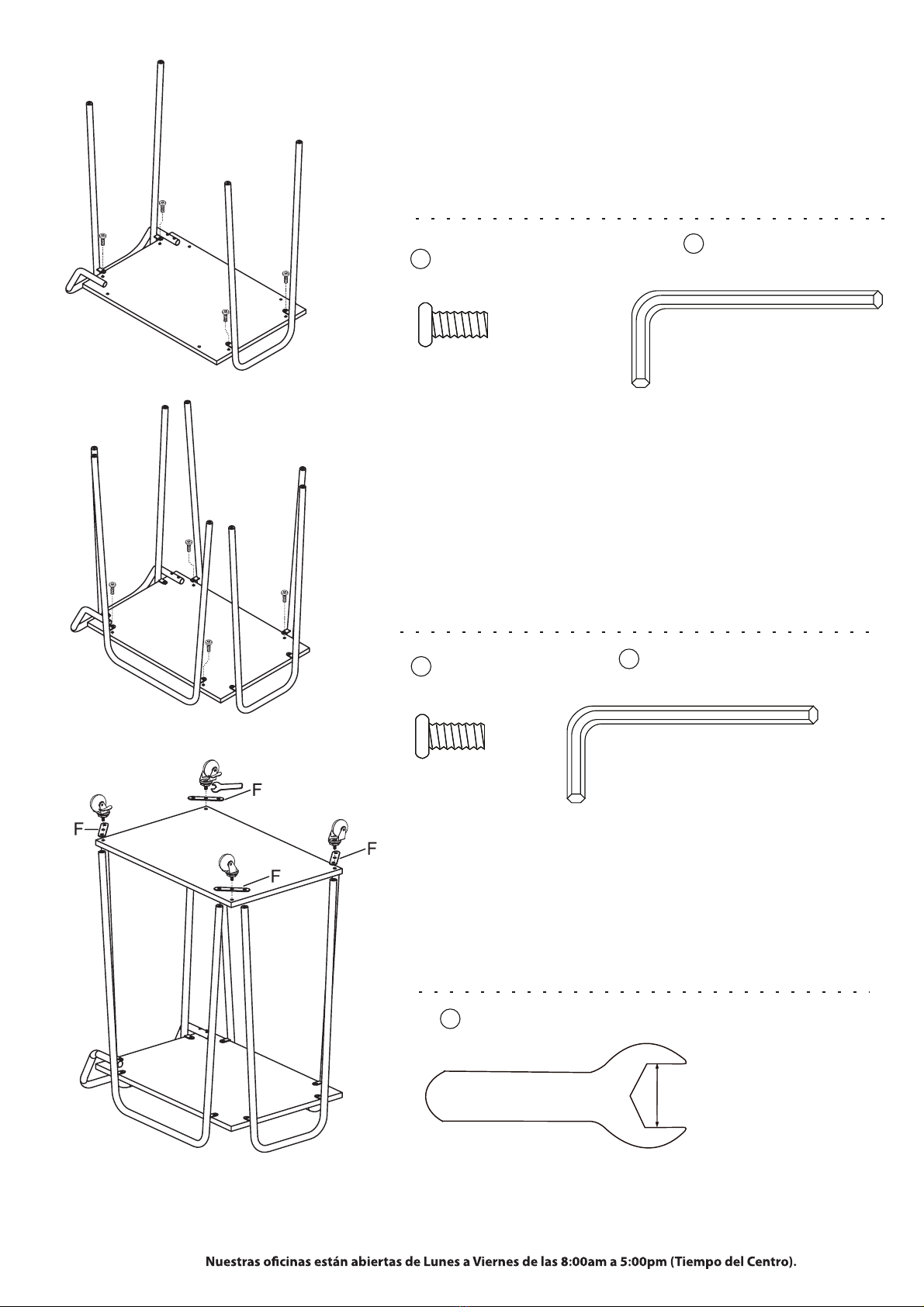 F

F

F

F

Nuestras oficinas están abiertas de Lunes a Viernes de las 8:00am a 5:00pm (Tiempo del Centro).