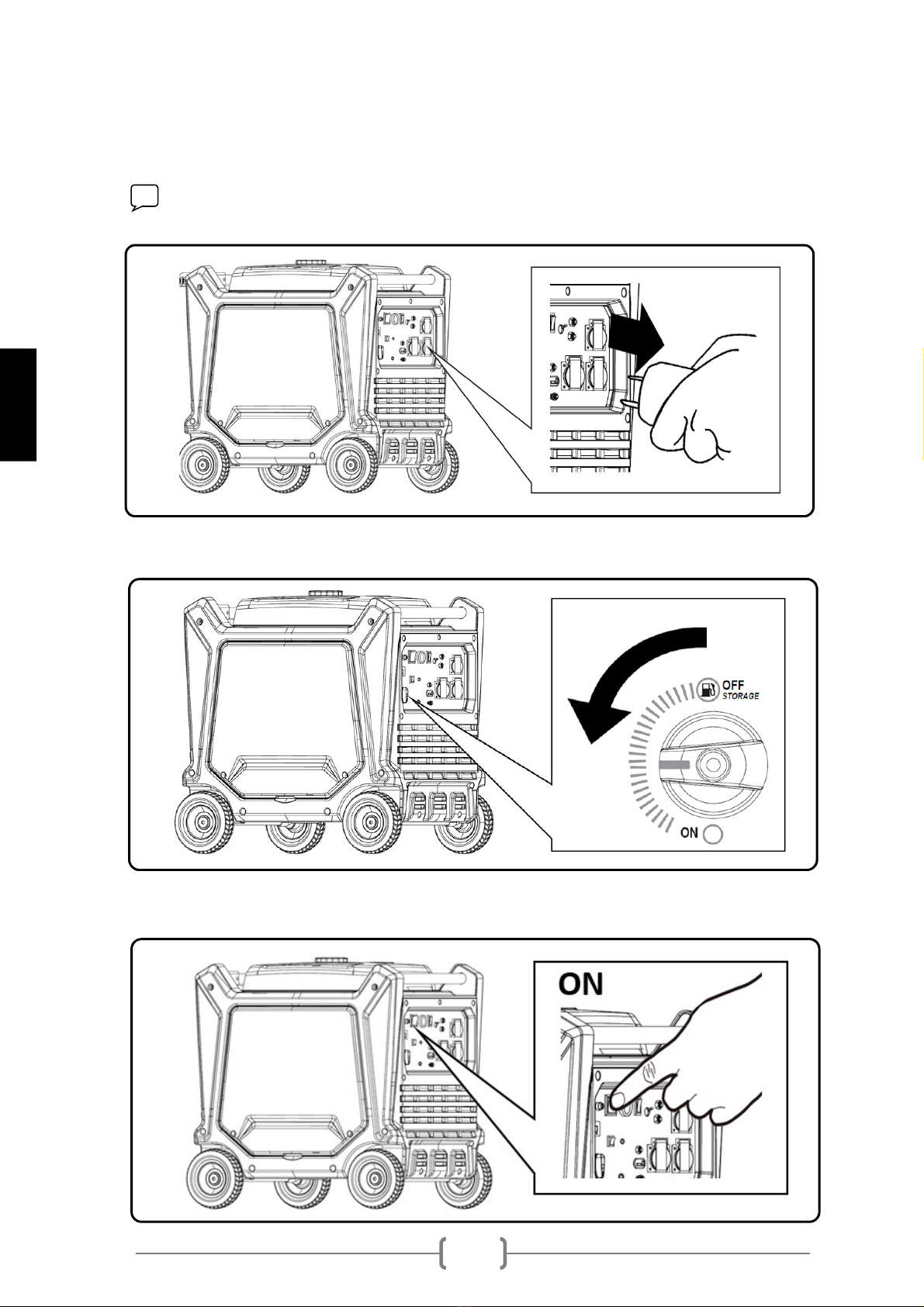 OFF
STORAGE
ON

ON