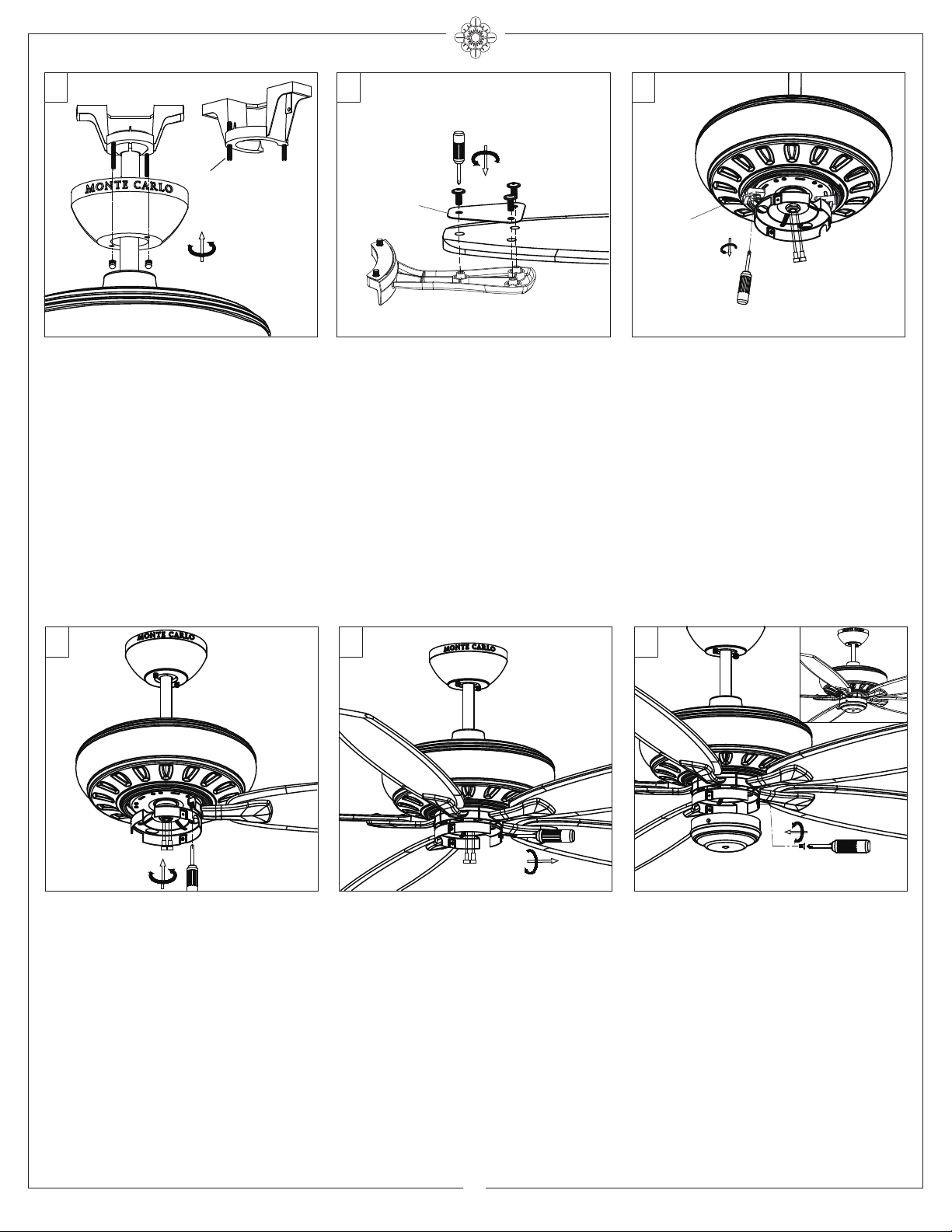 MONTE CARLO

MONTE CARLO

MONTE CARLO

MONTE CARLO