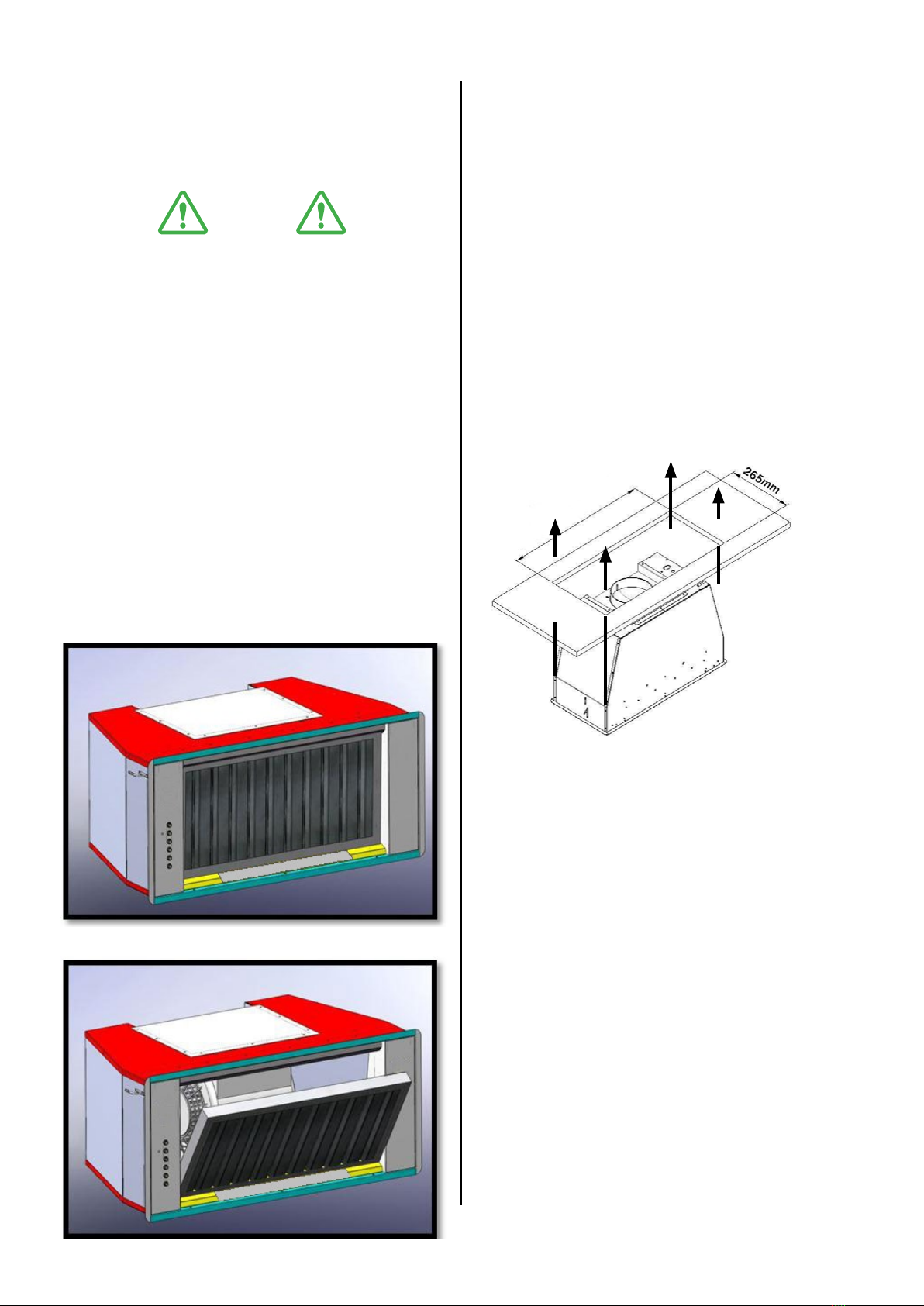 265mm