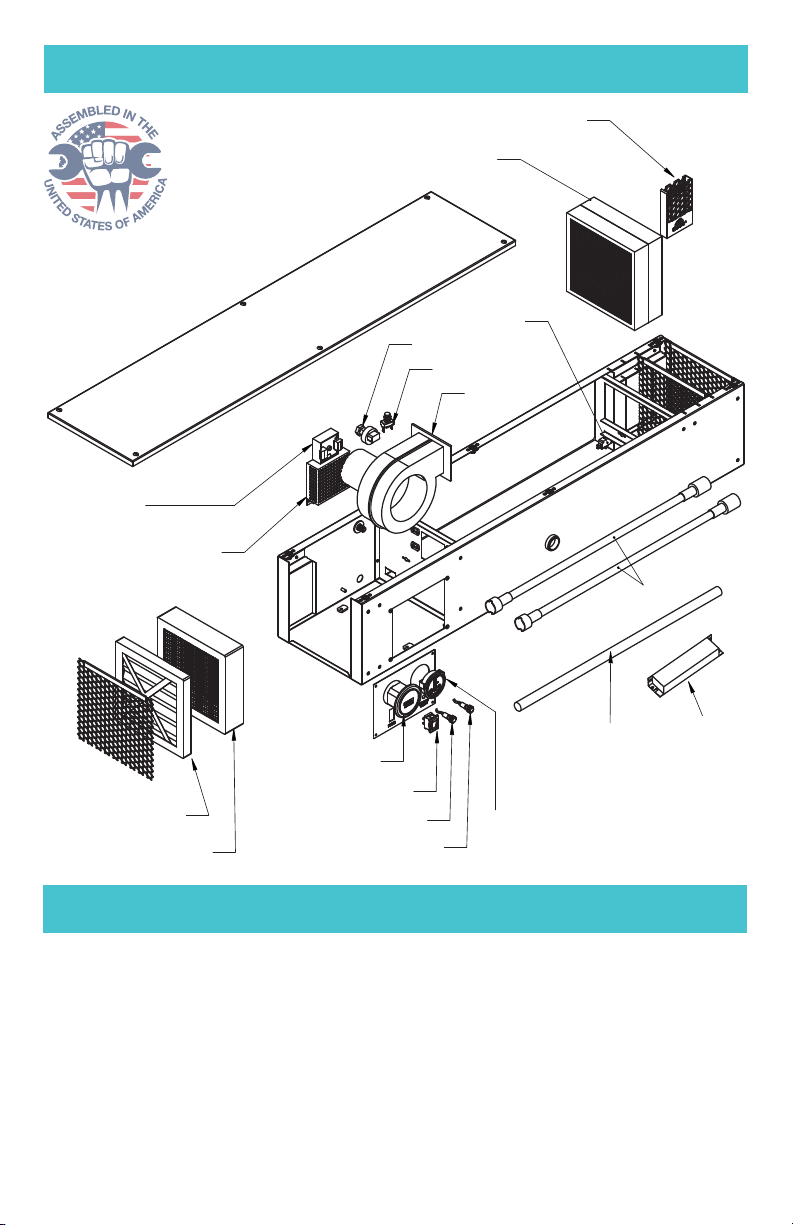 ASSEMBLED IN THE UNITED STATES OF AMERICA