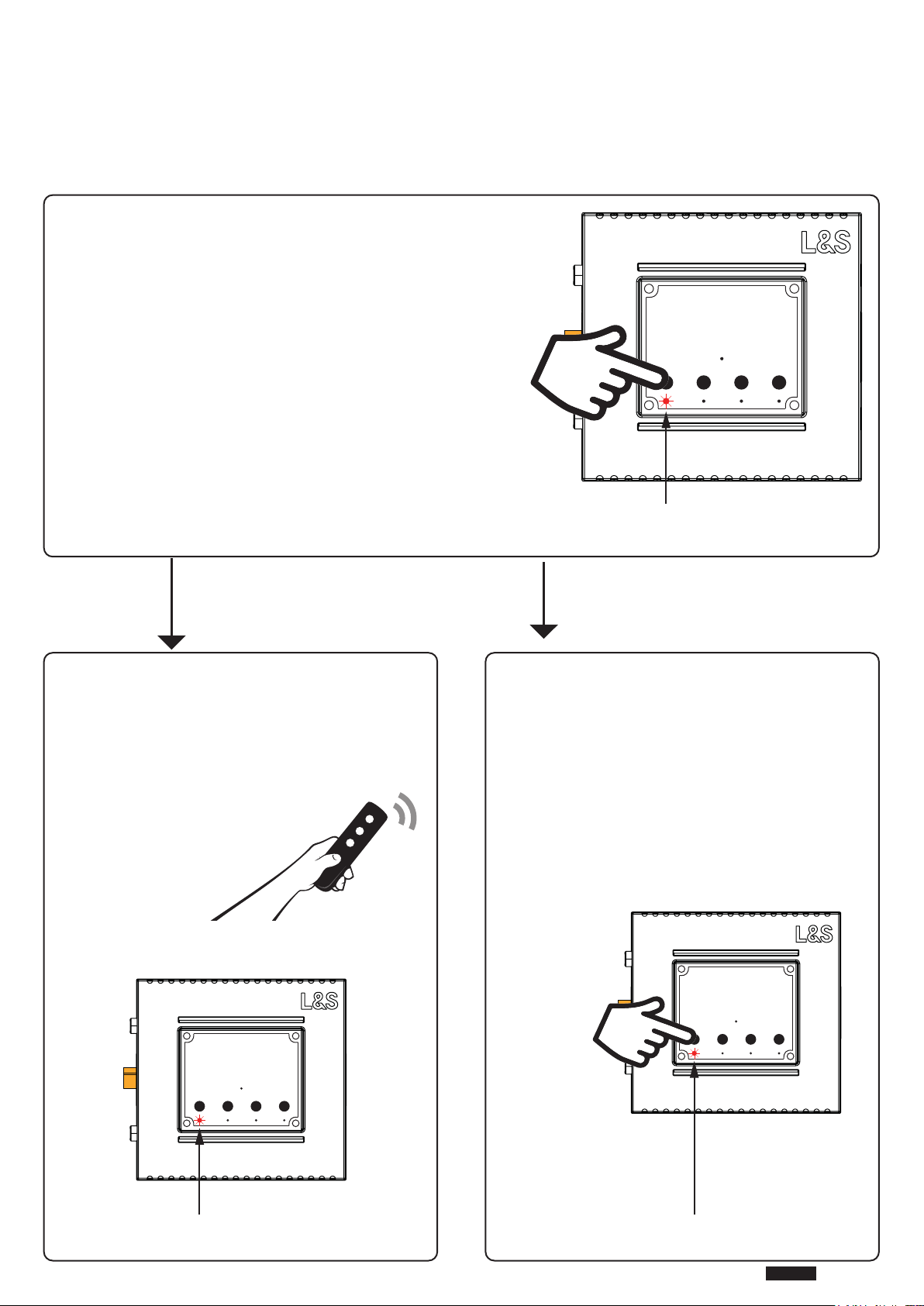 L&S

L&S

L&S