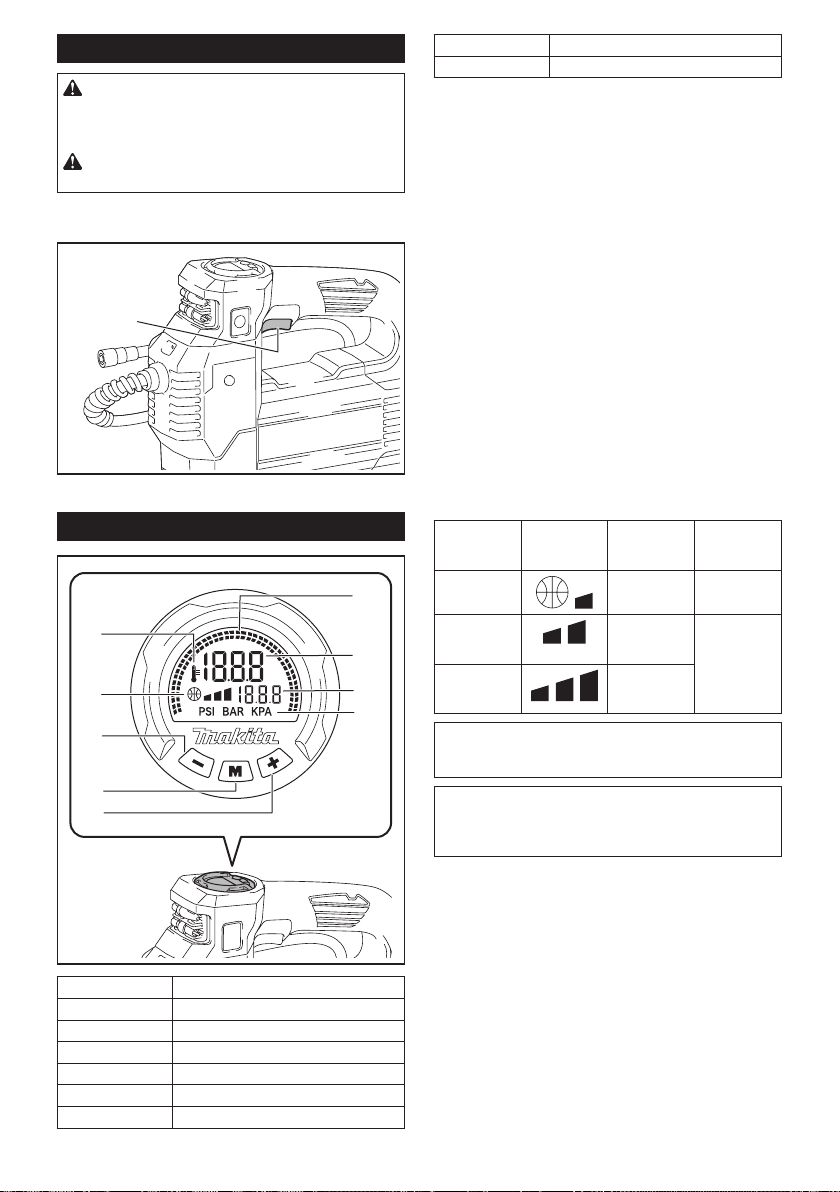 18.8.8

18.8.8

PSI BAR KPA

makita

M