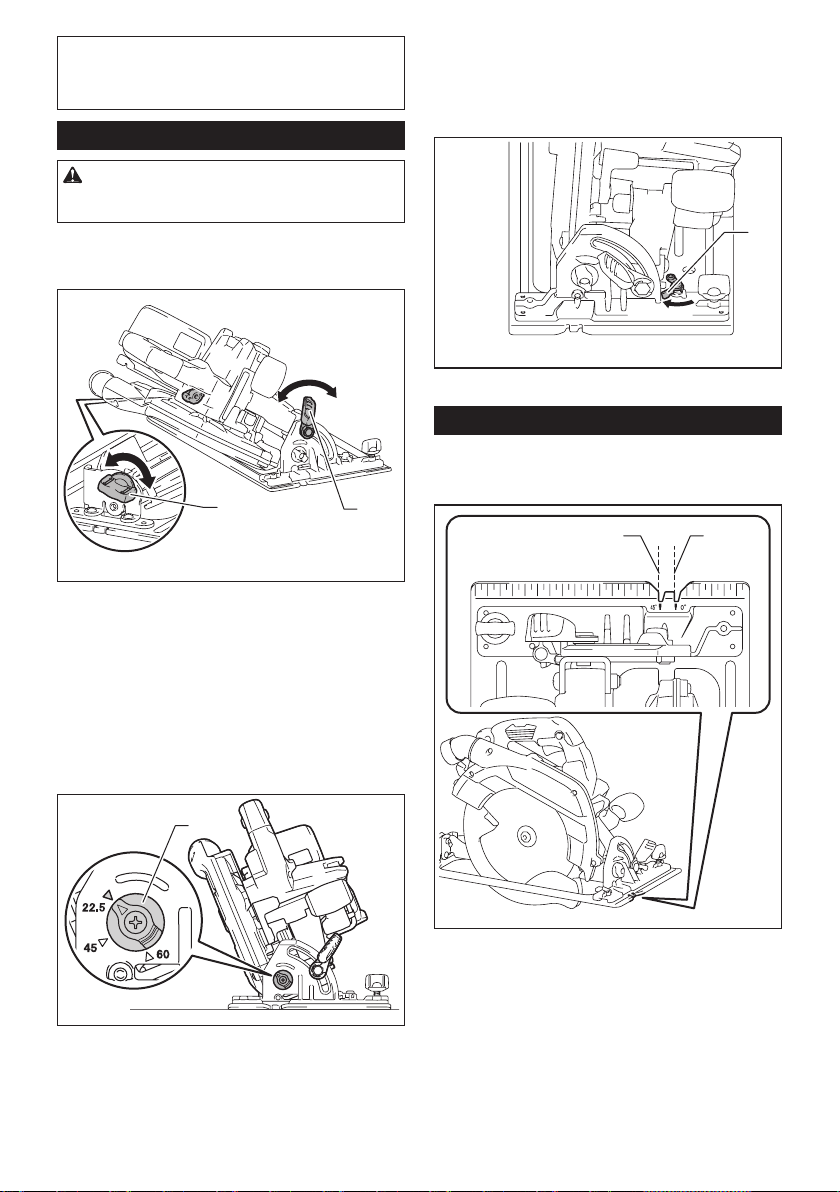 22.5

45

60

45°

0°