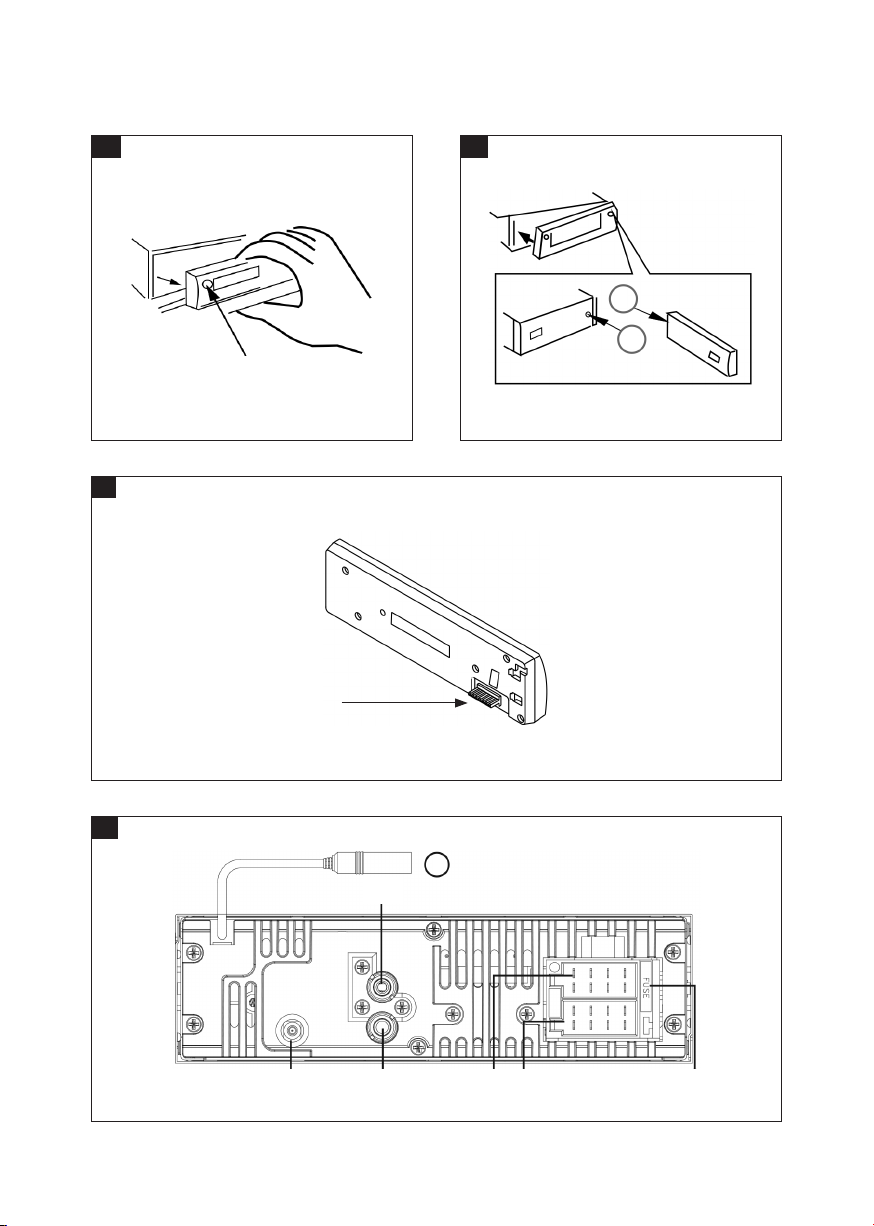 FUSE