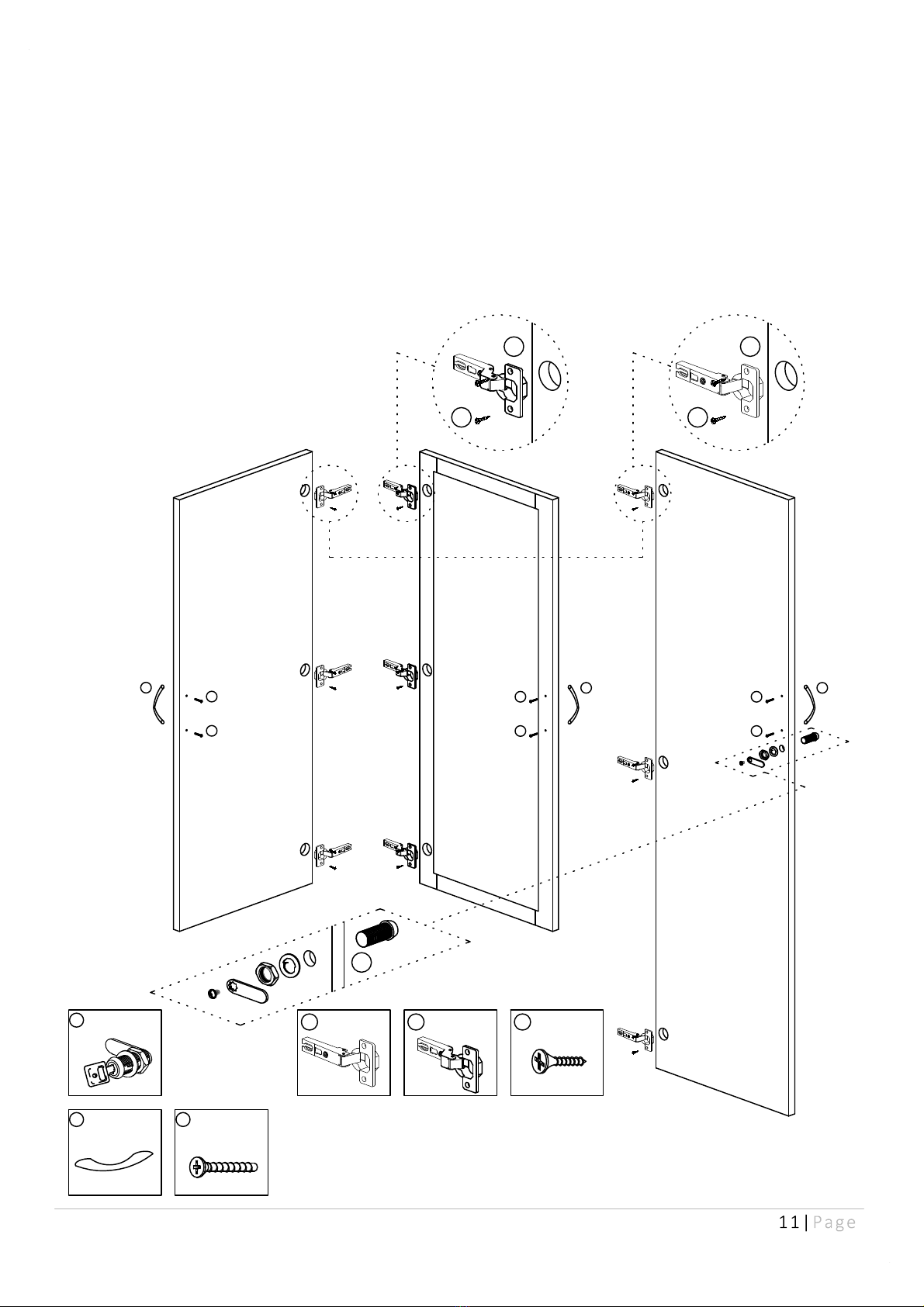 11 | Page