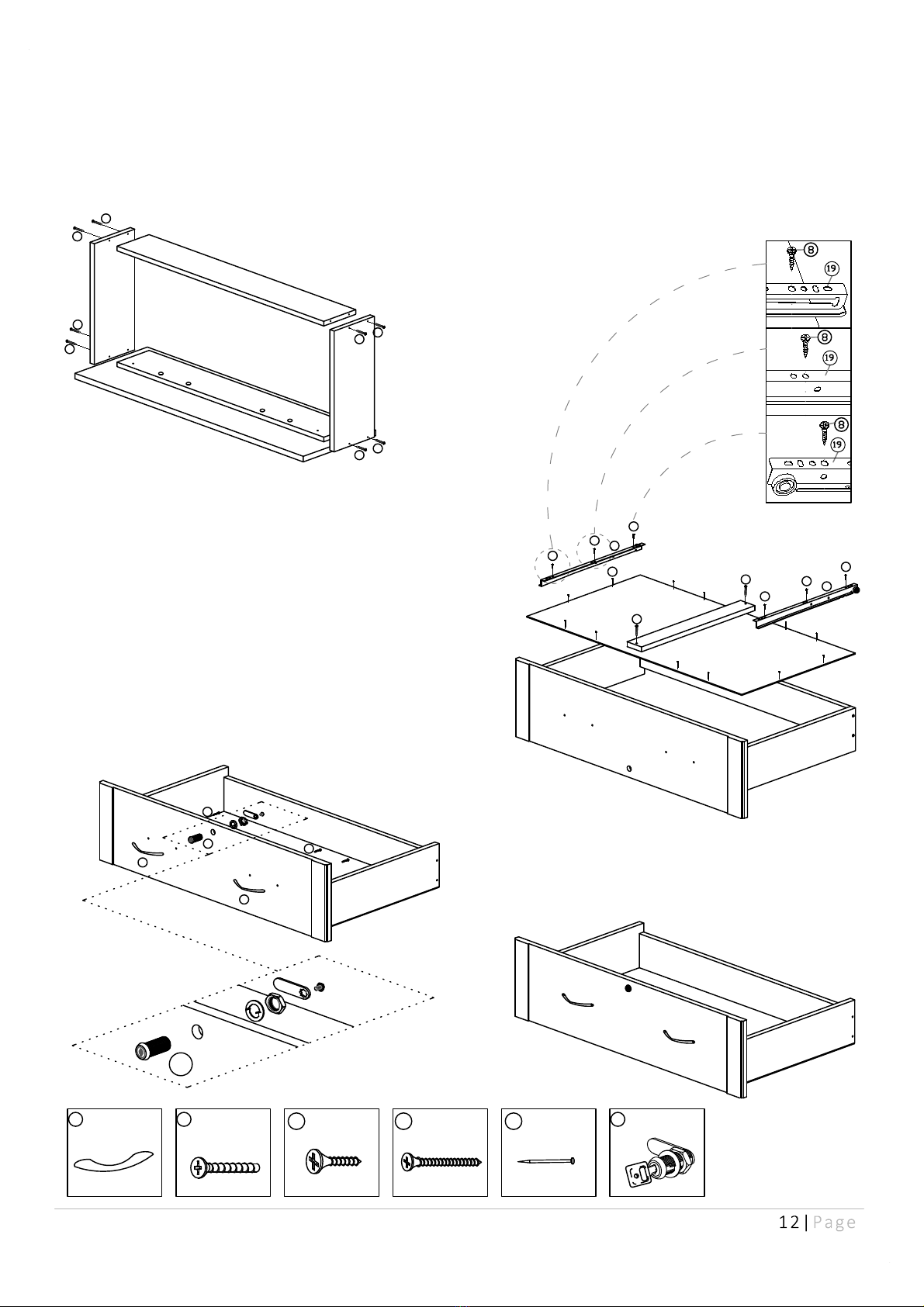 8
19
8
19
8
19

12 | Page