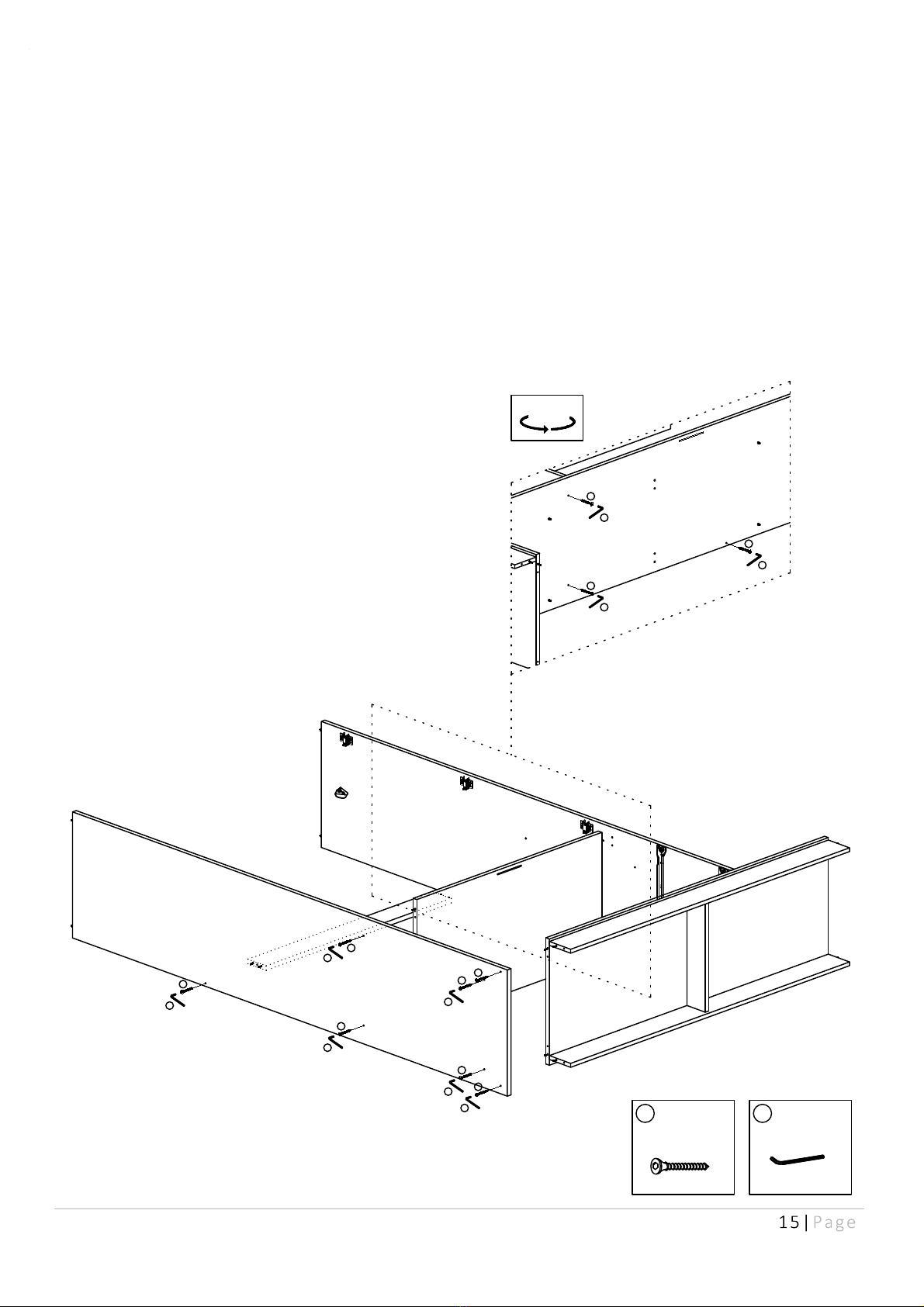 15 | Page