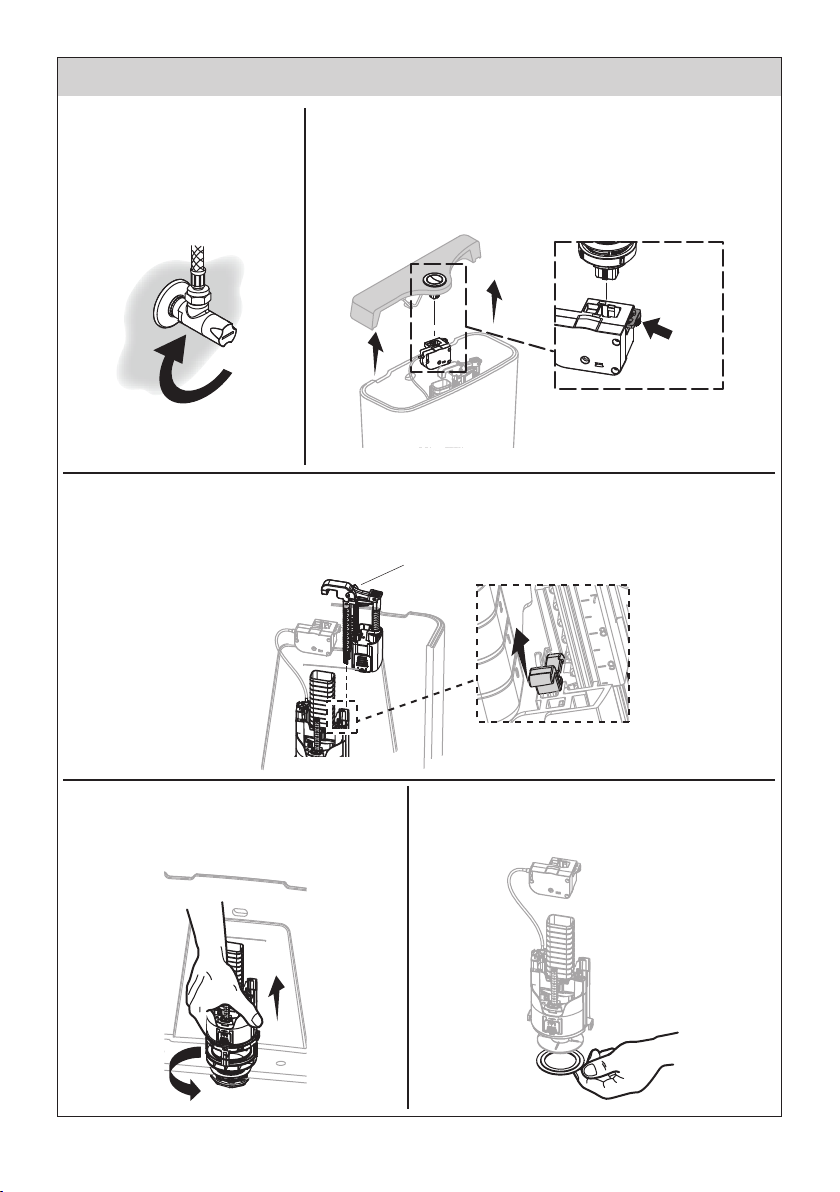 7
8
9