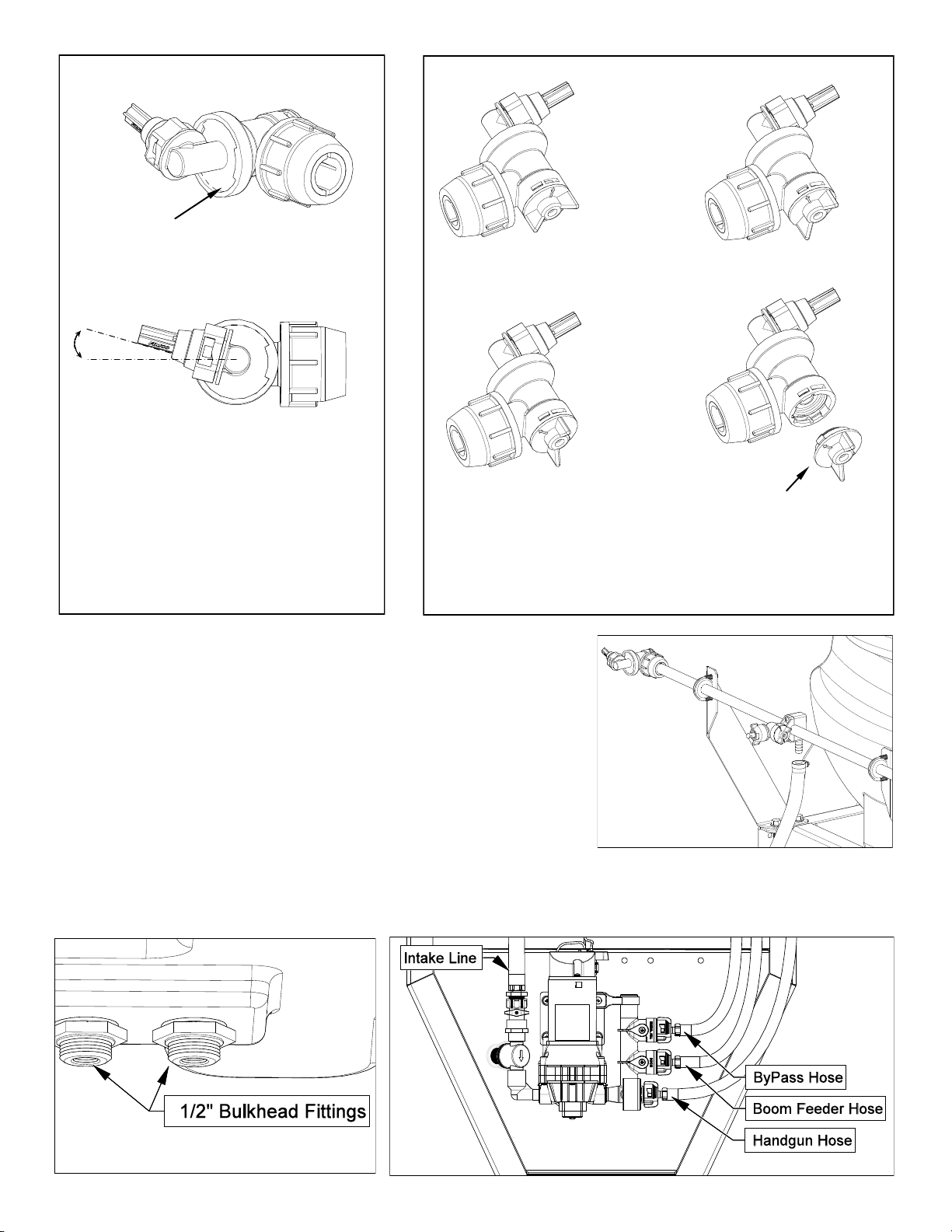 1/2" Bulkhead Fittings

Intake Line

ByPass Hose

Boom Feeder Hose

Handgun Hose