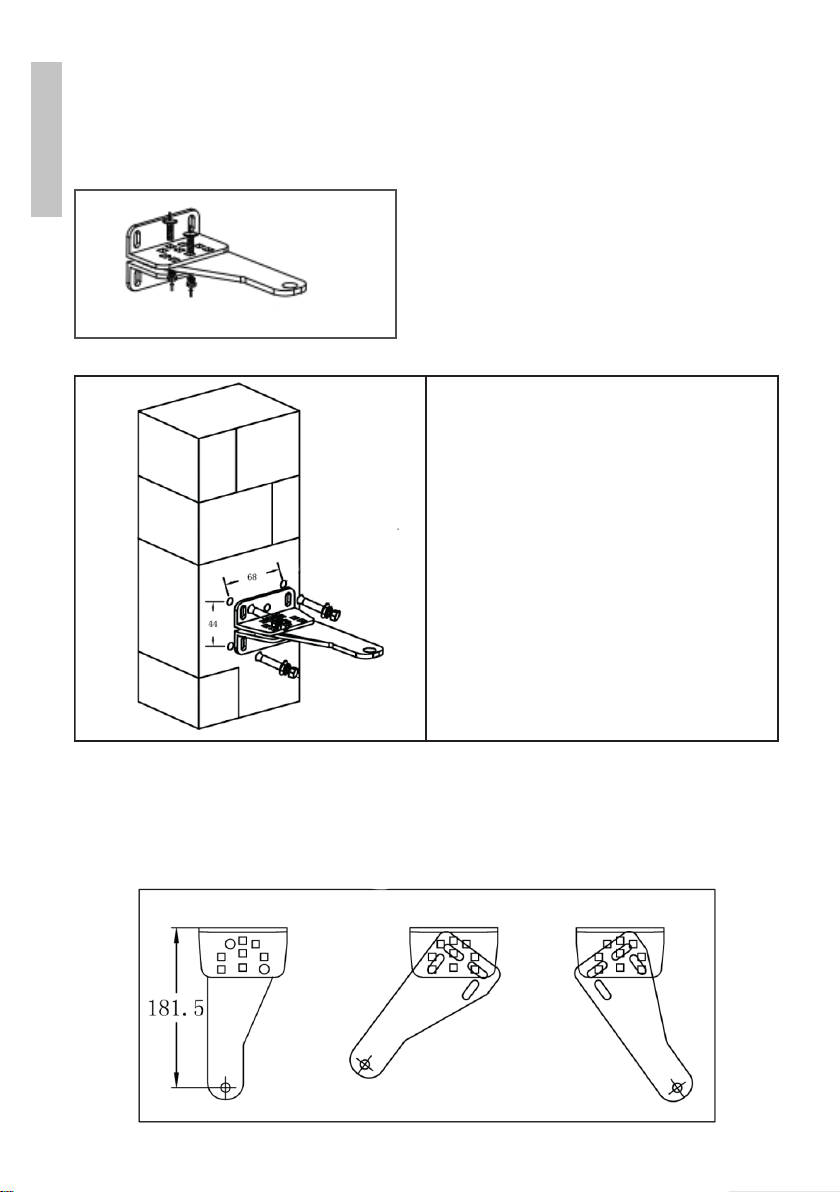 68

44

181.5