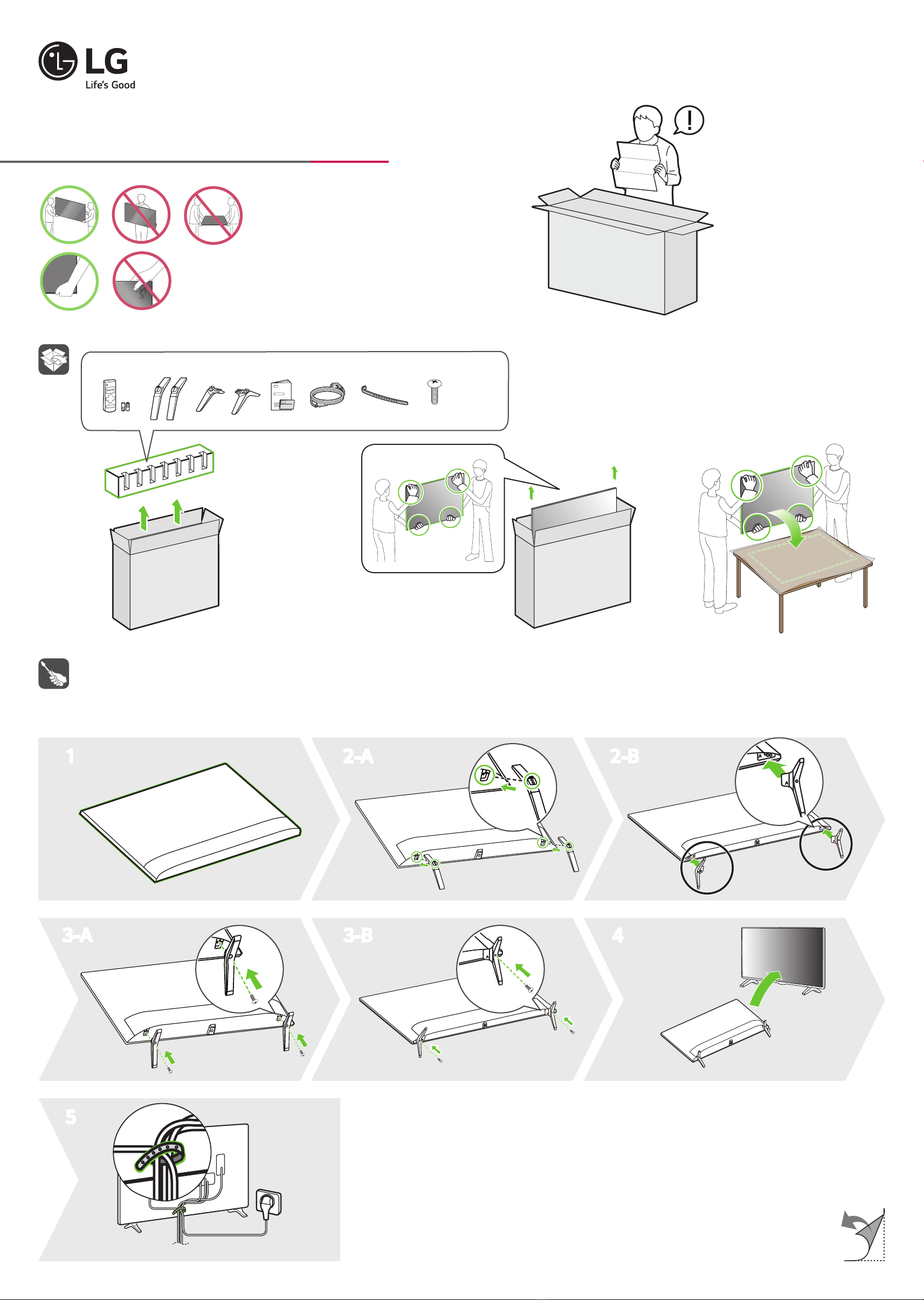 LG
Life's Good

1

2-A

2-B

3-A

3-B

4

5