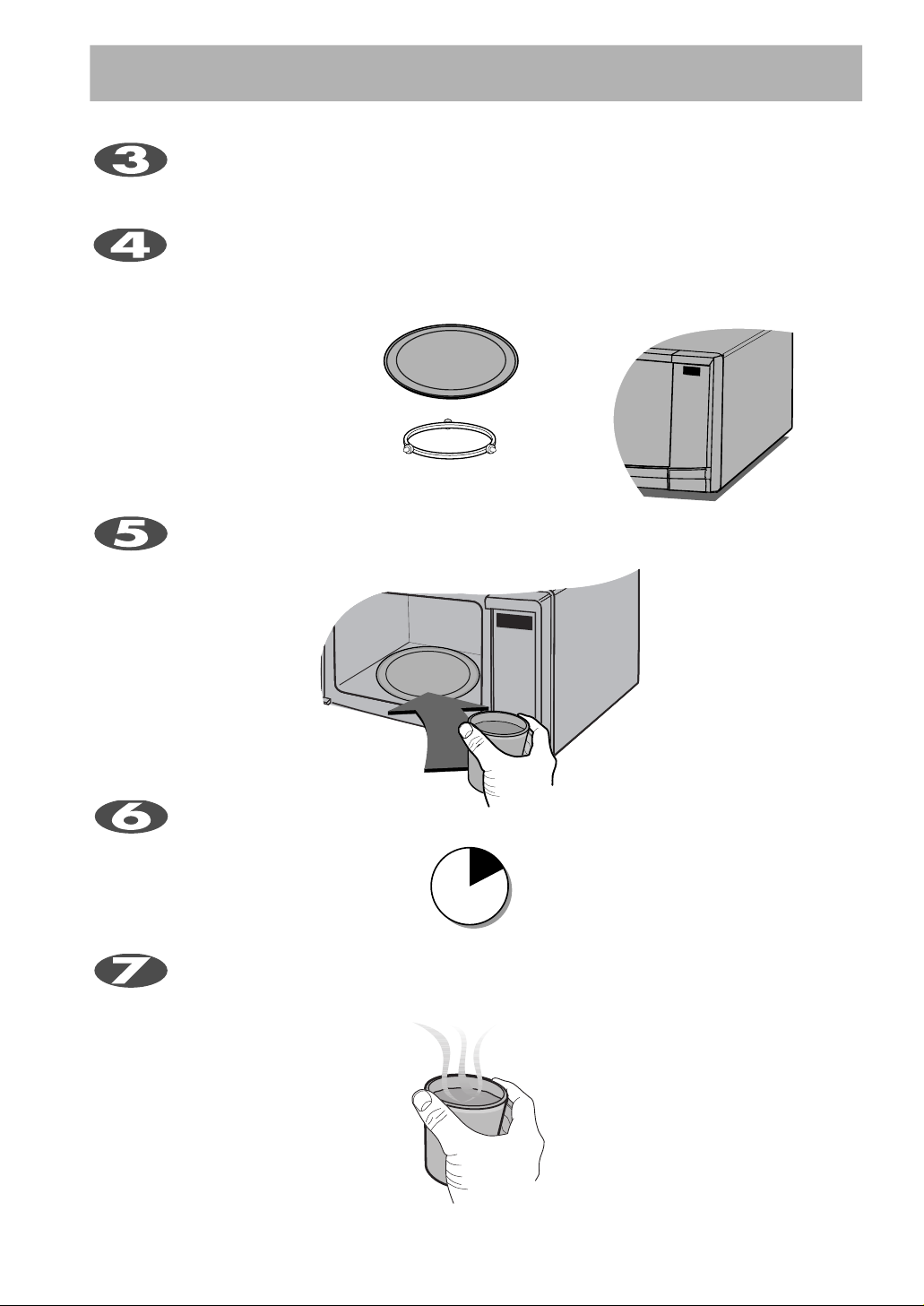 3

4

5

6

7