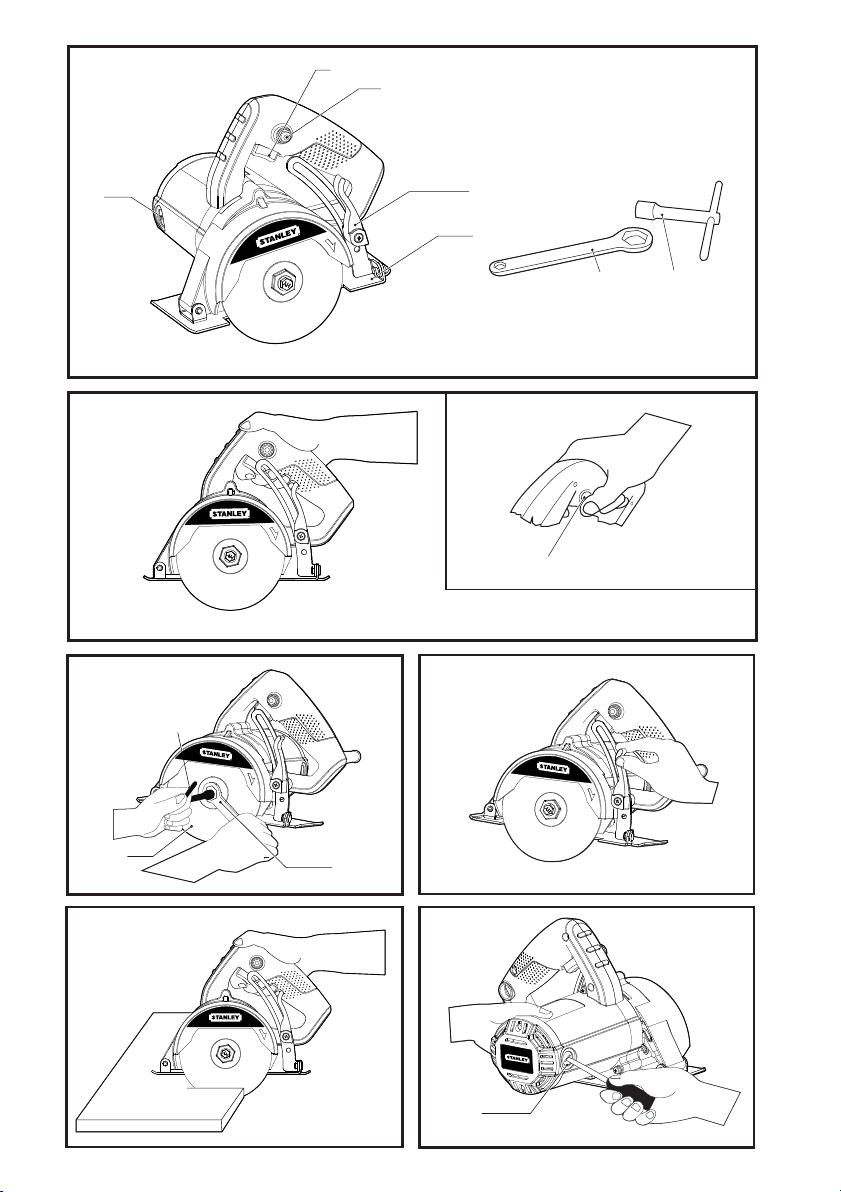 STANLEY

STANLEY

STANLEY

STANLEY

STANLEY

STANLEY