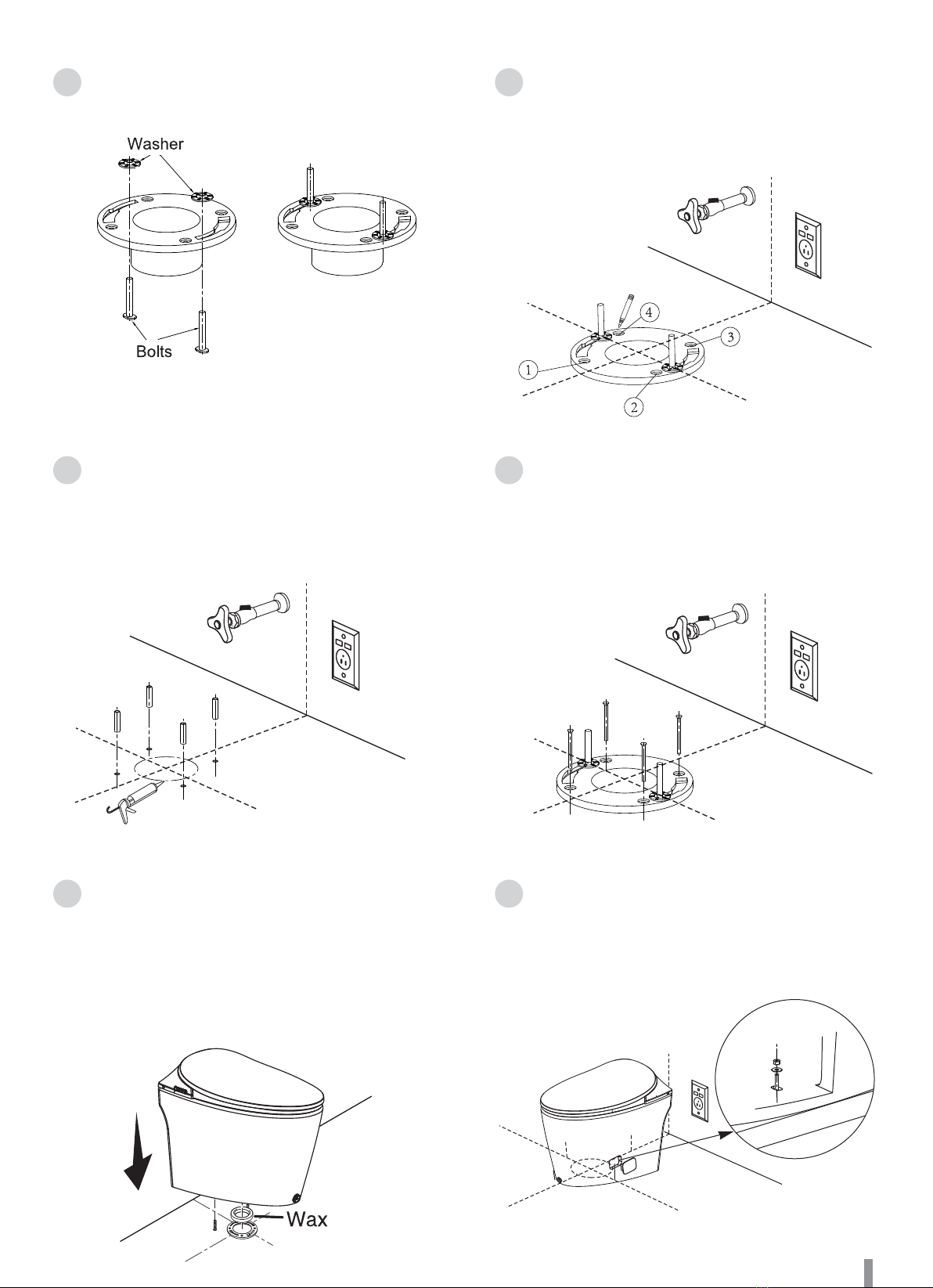 Washer

Bolts

4

3

1

2

Wax