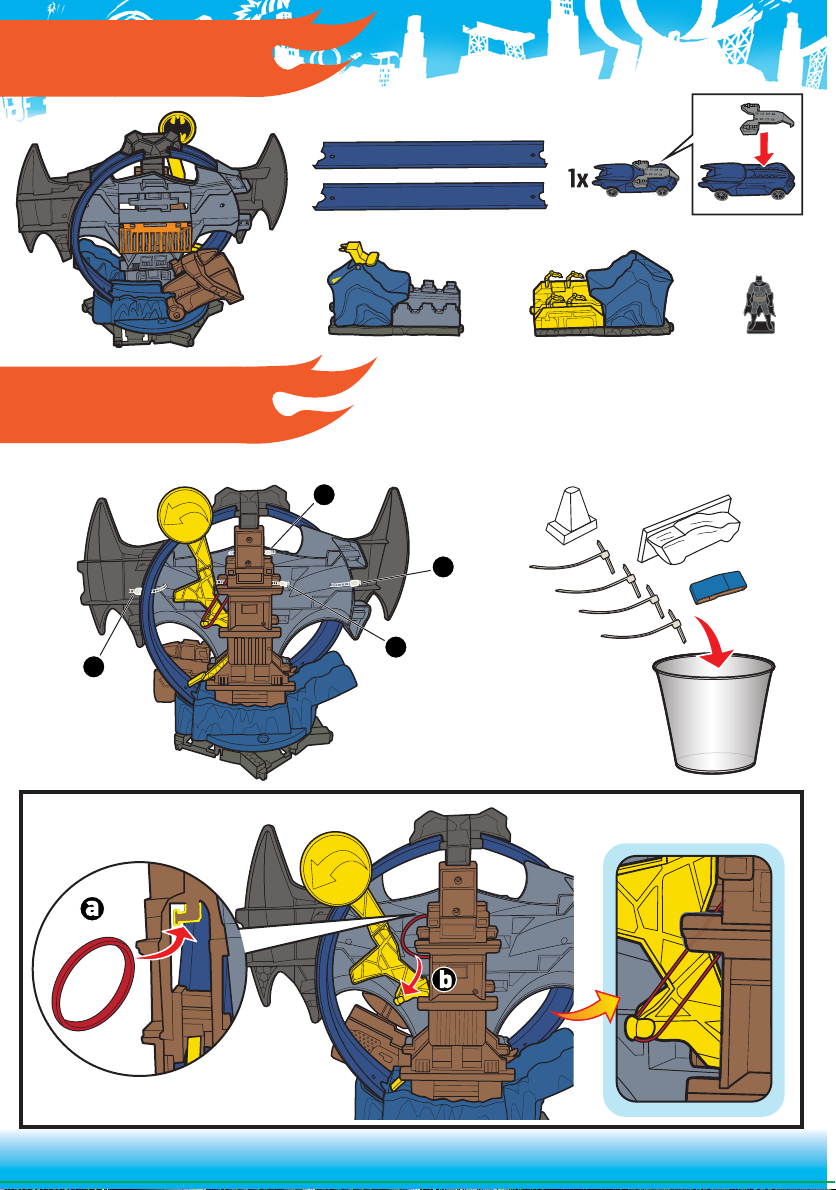 1x

a

b