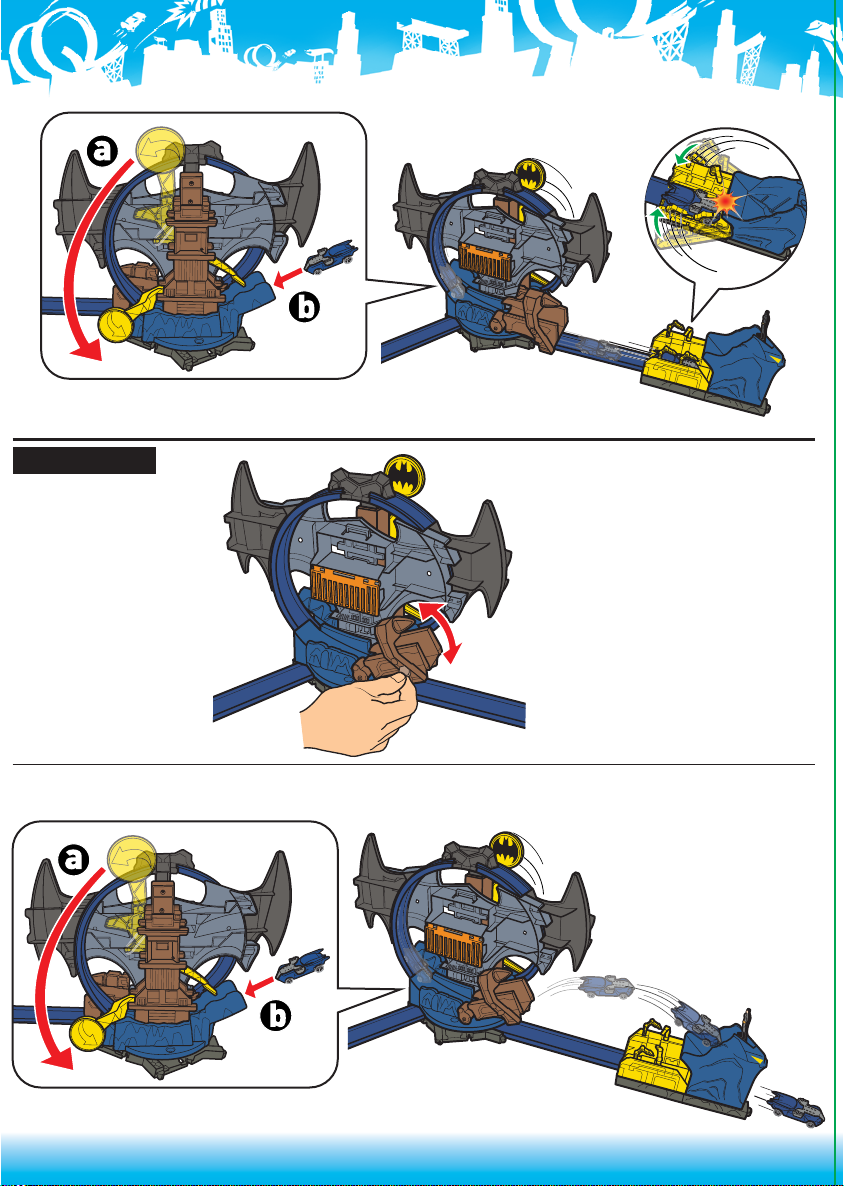 a

b

a

b