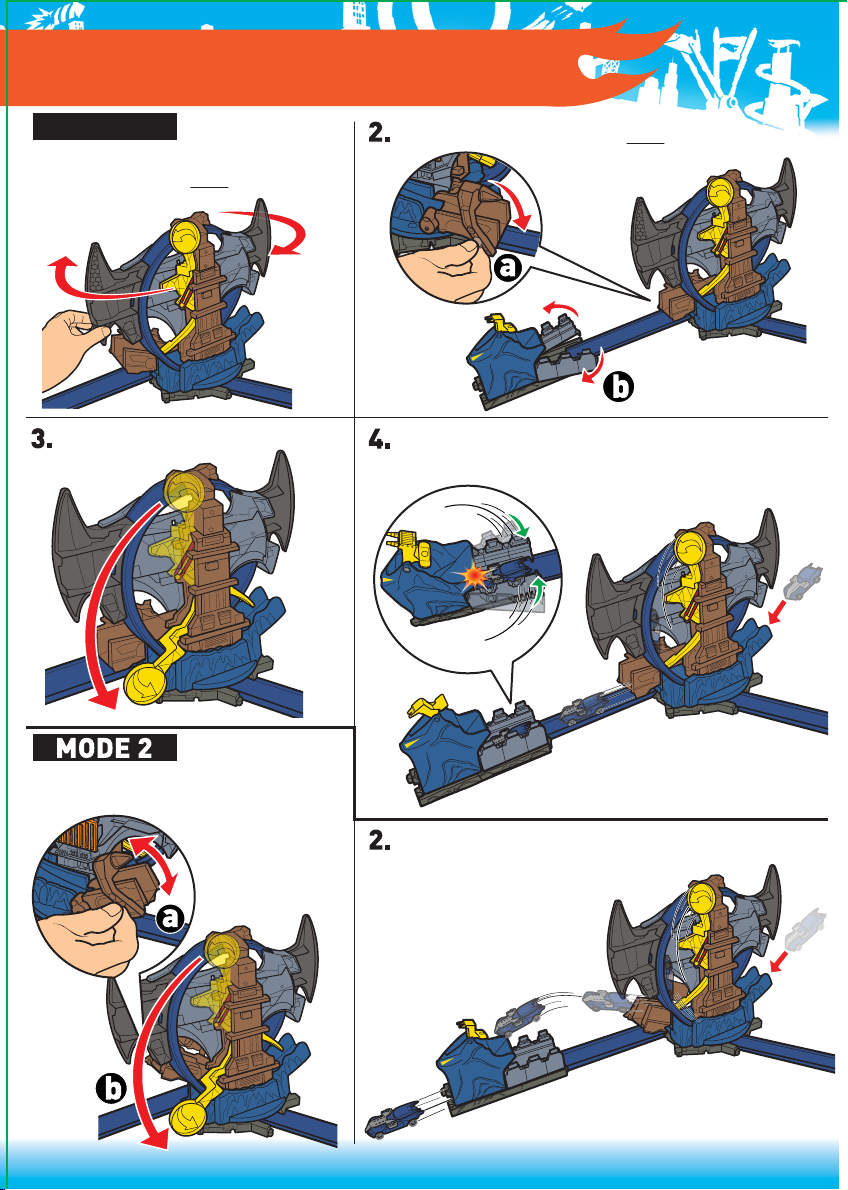 2.

a

b

3.

4.

MODE 2

a

b

2.