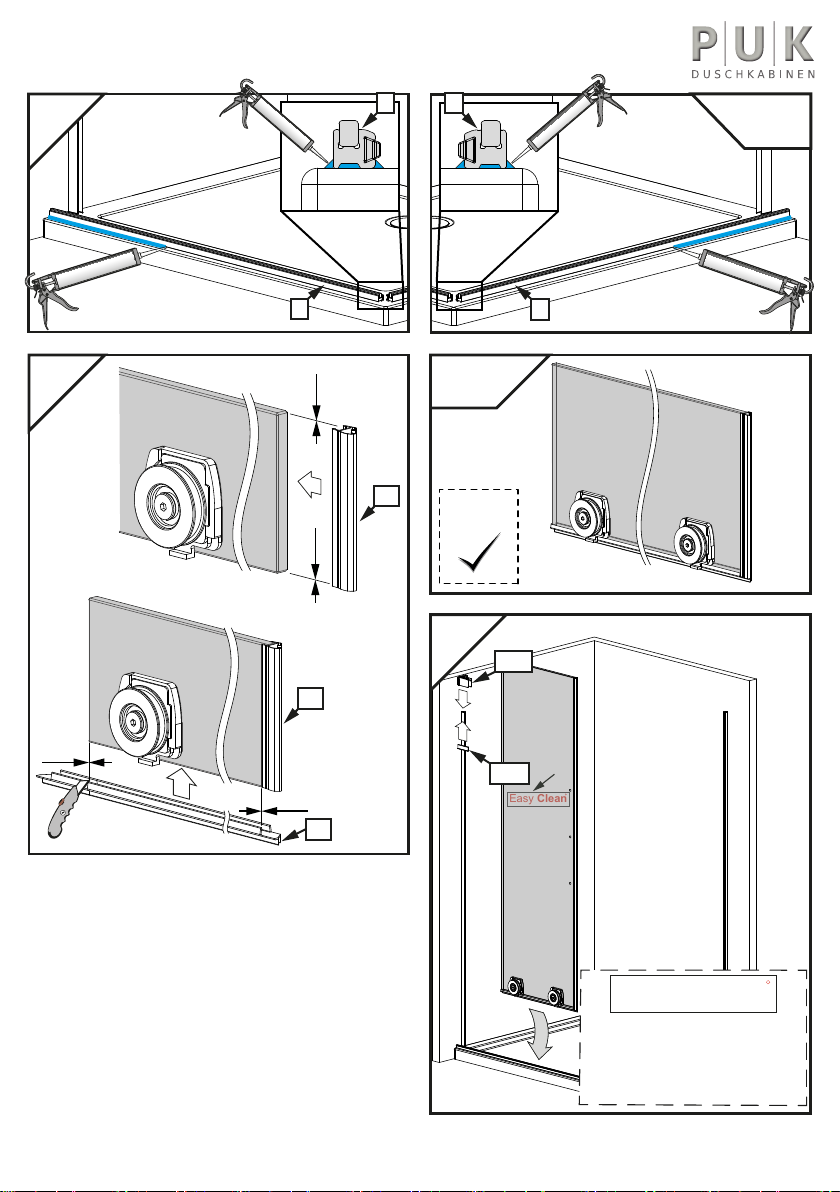 PUK
DUSCHKABINEN

Easy Clean