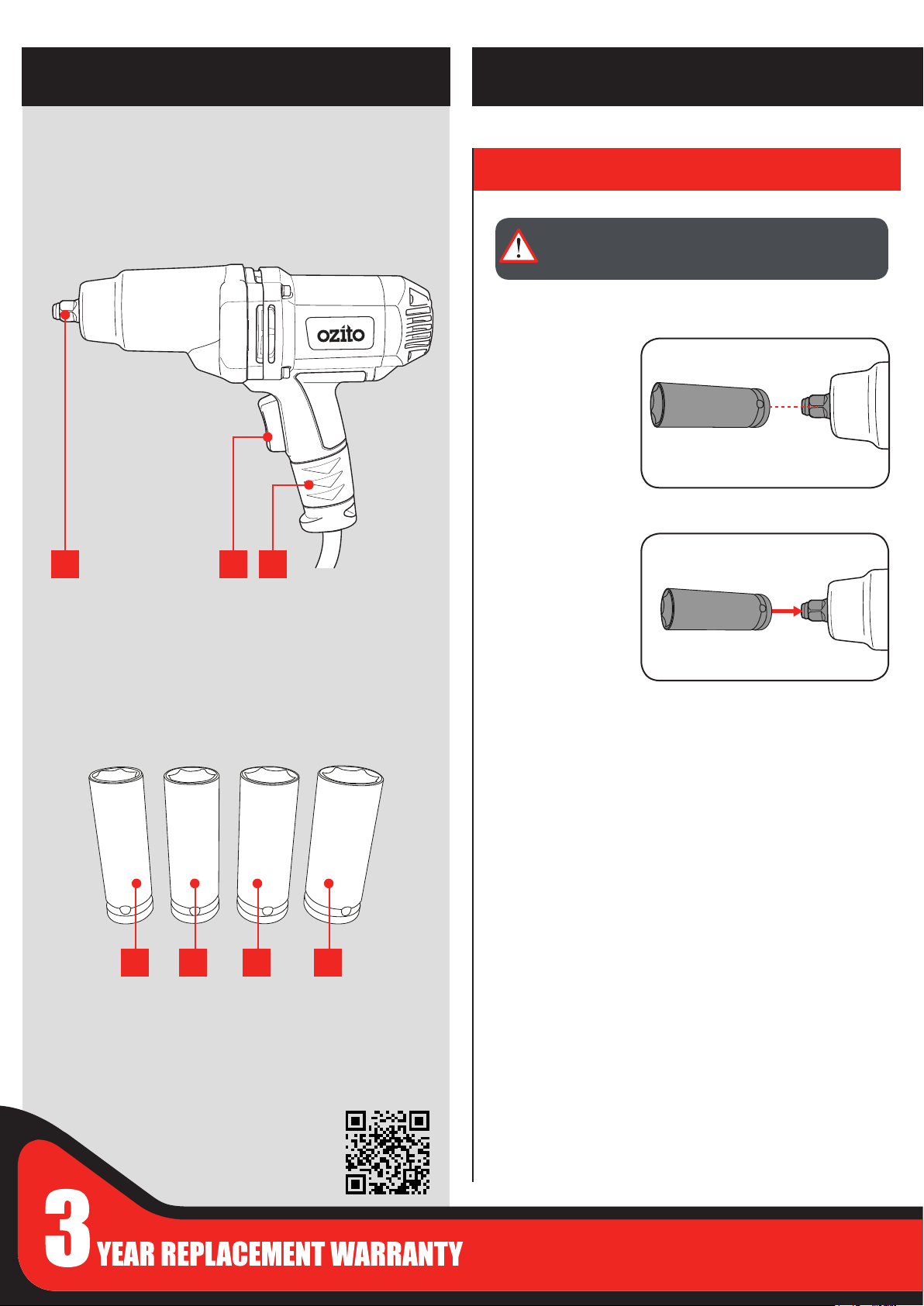 ozito

3 YEAR REPLACEMENT WARRANTY