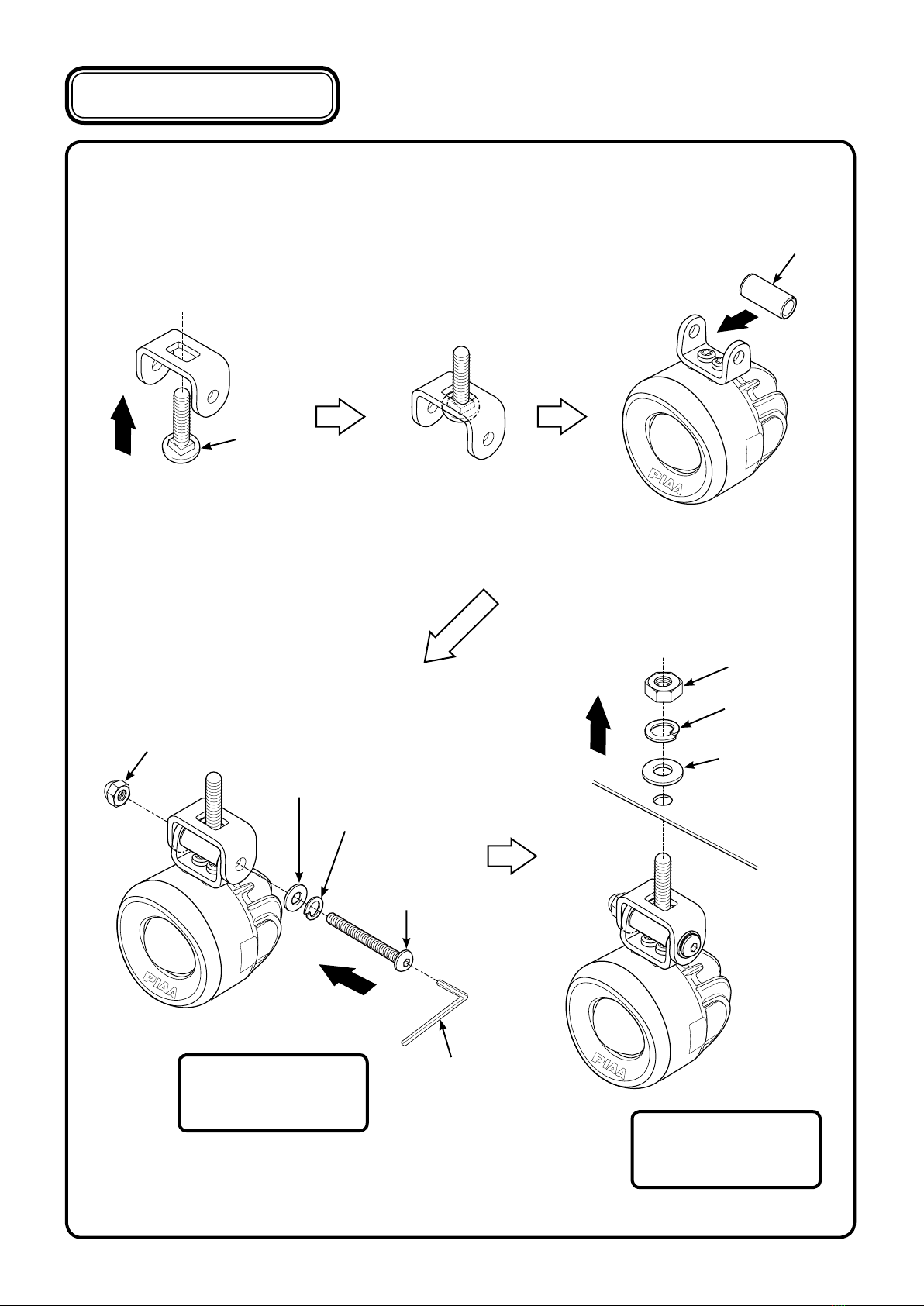 PIAA

PIAA

PIAA