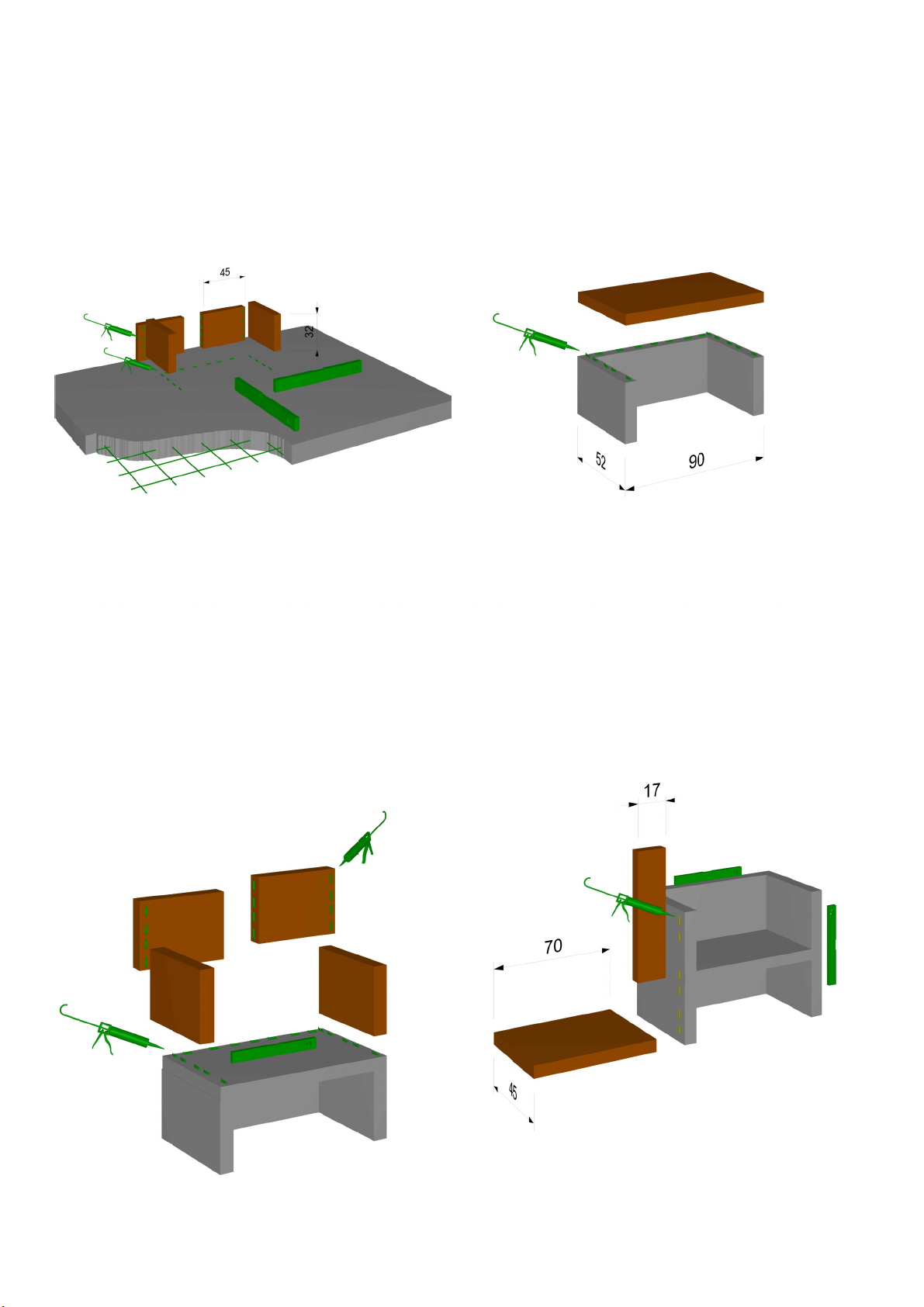 45

32

52

90

17

70

45