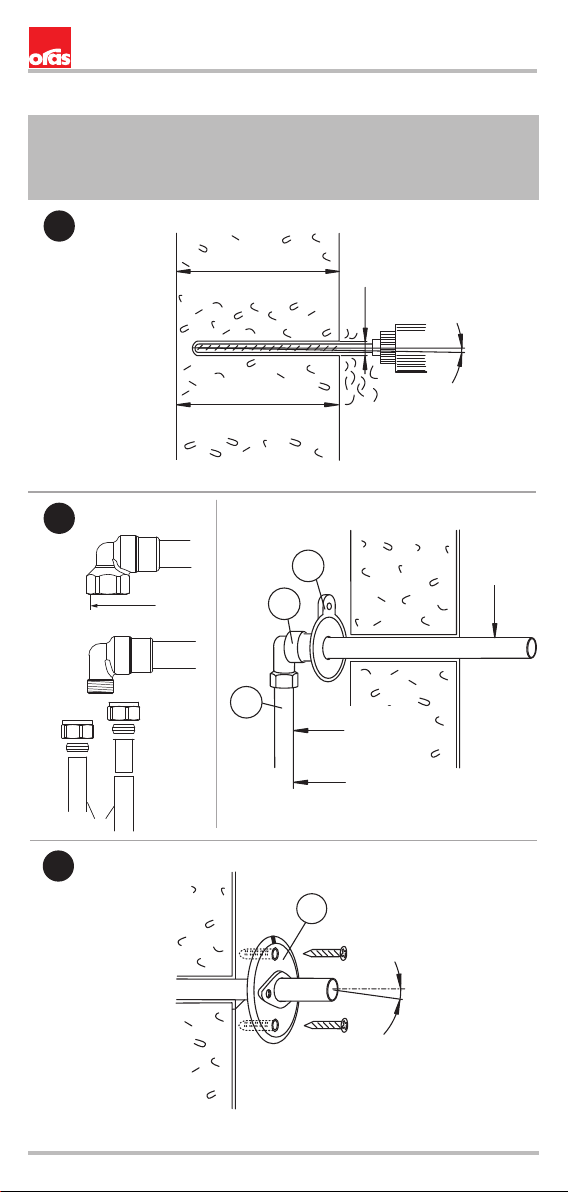 oras