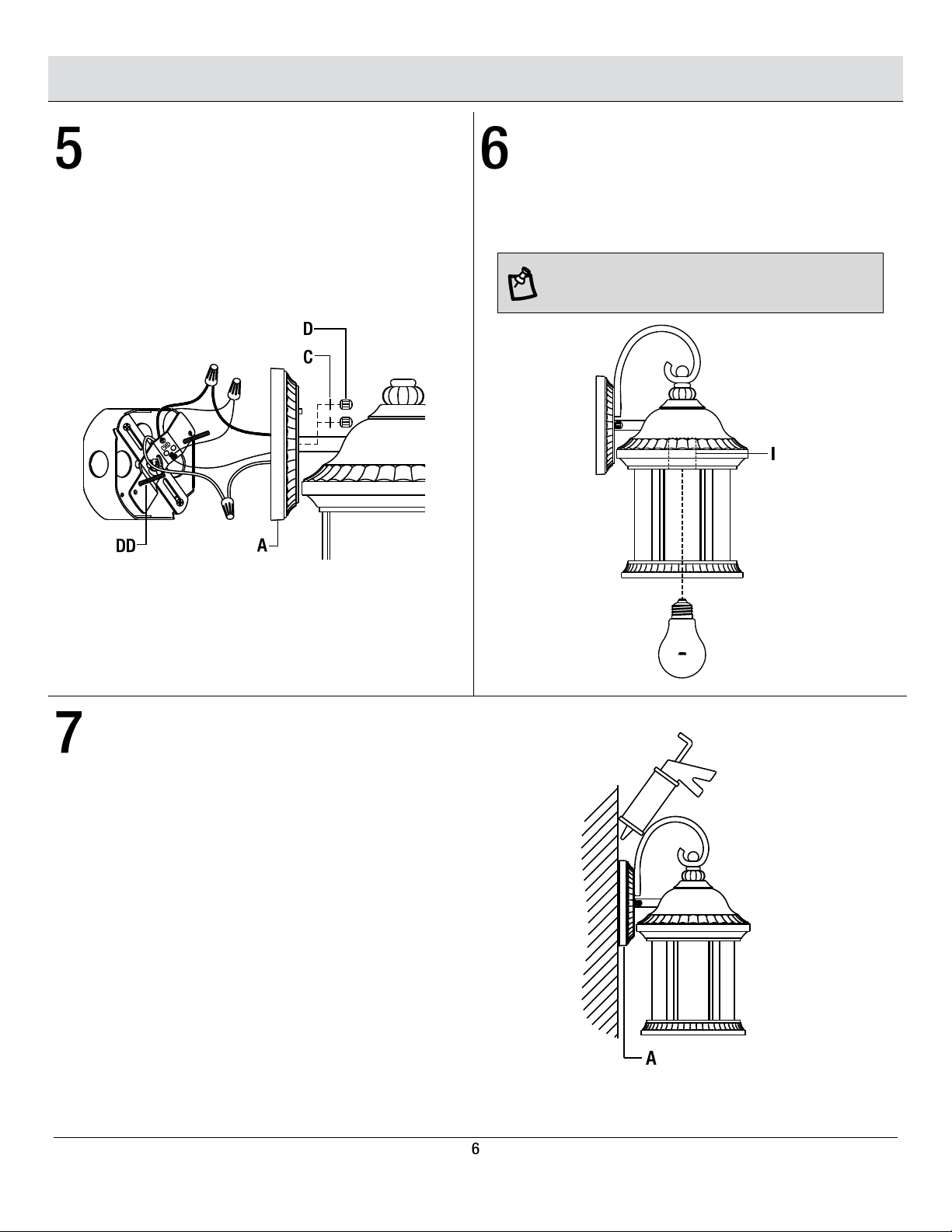 5

D
C
DD
A

6

I

7

A

6