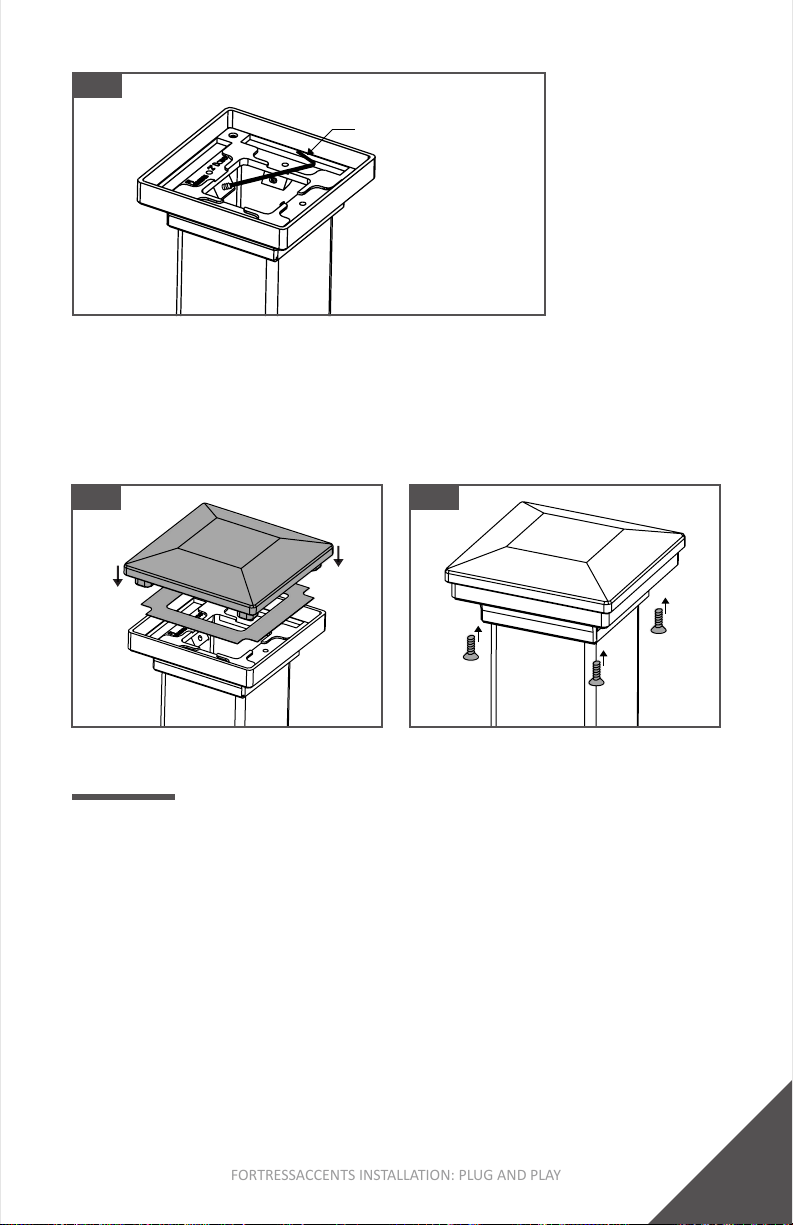 FORTRESSACCENTS INSTALLATION: PLUG AND PLAY