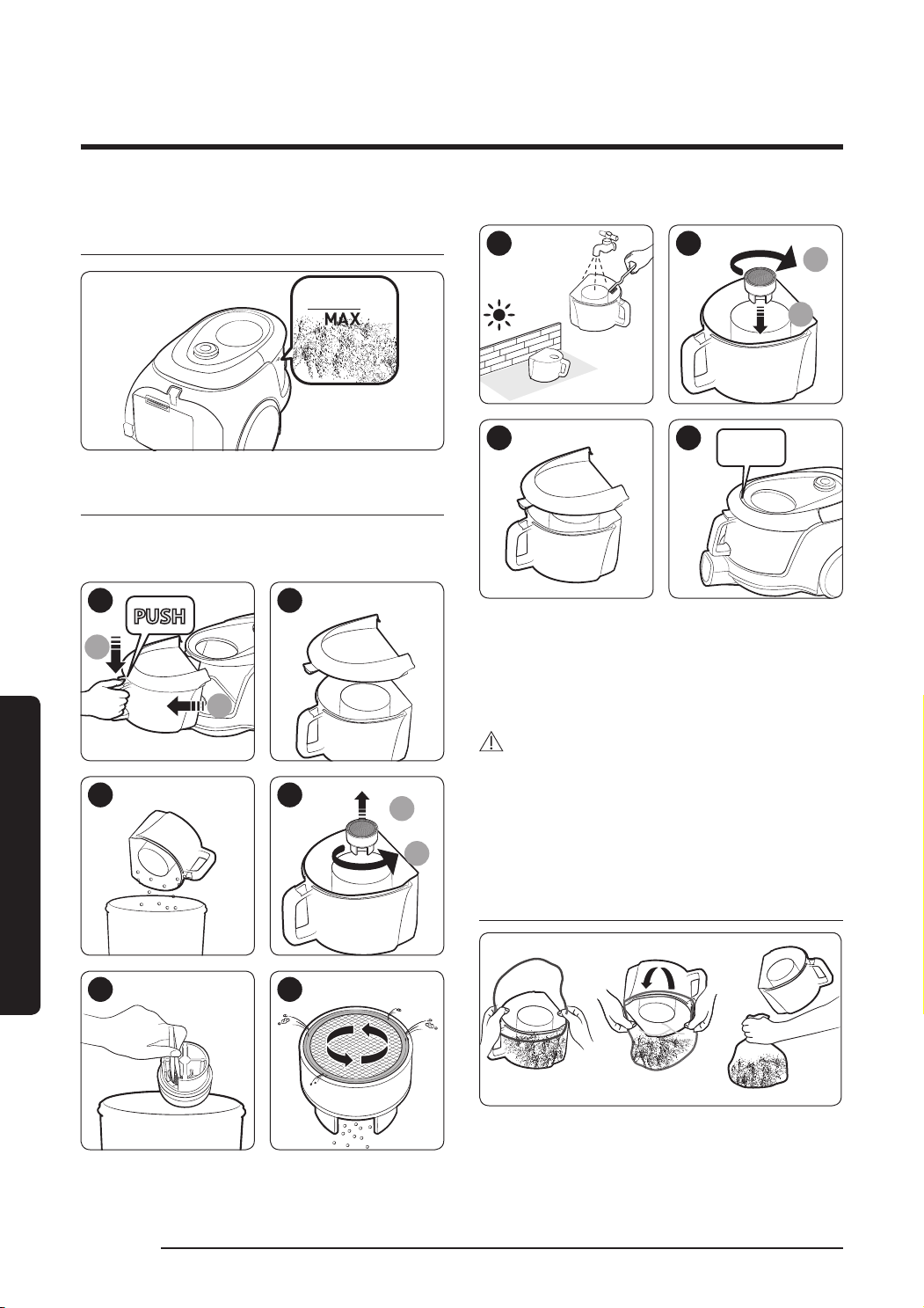 MAX

PUSH