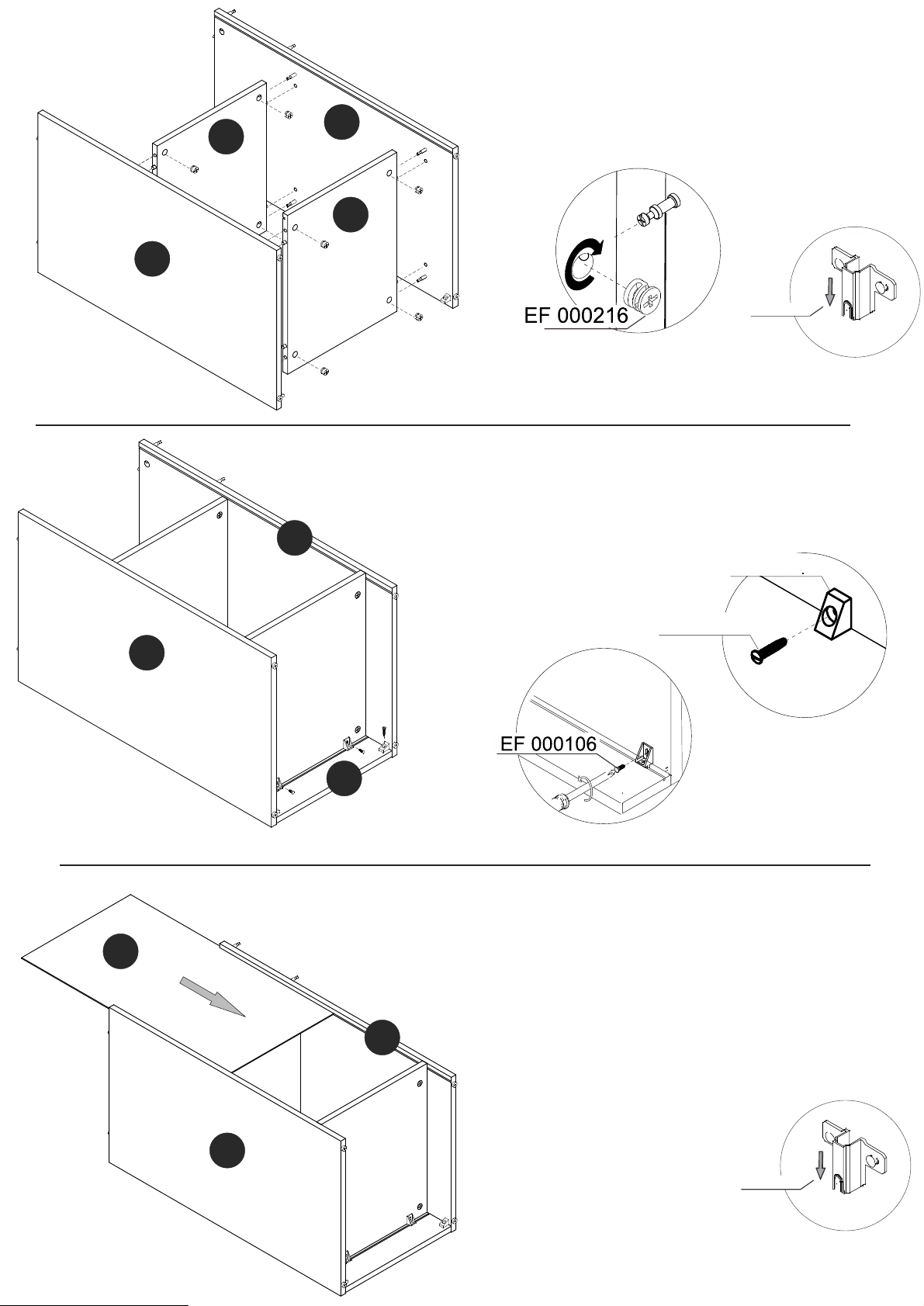 EF 000216

EF 000106