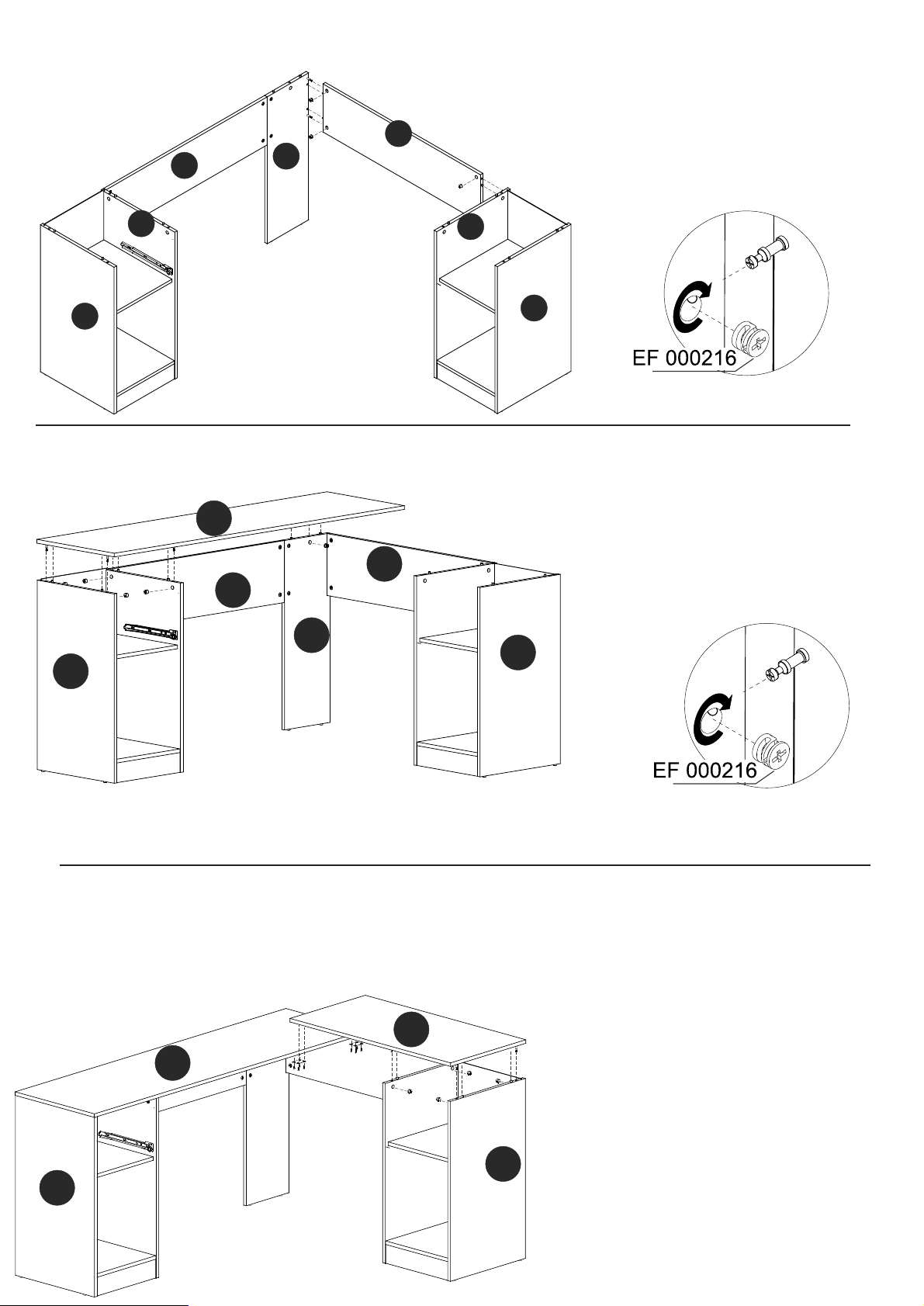 EF 000216

EF 000216