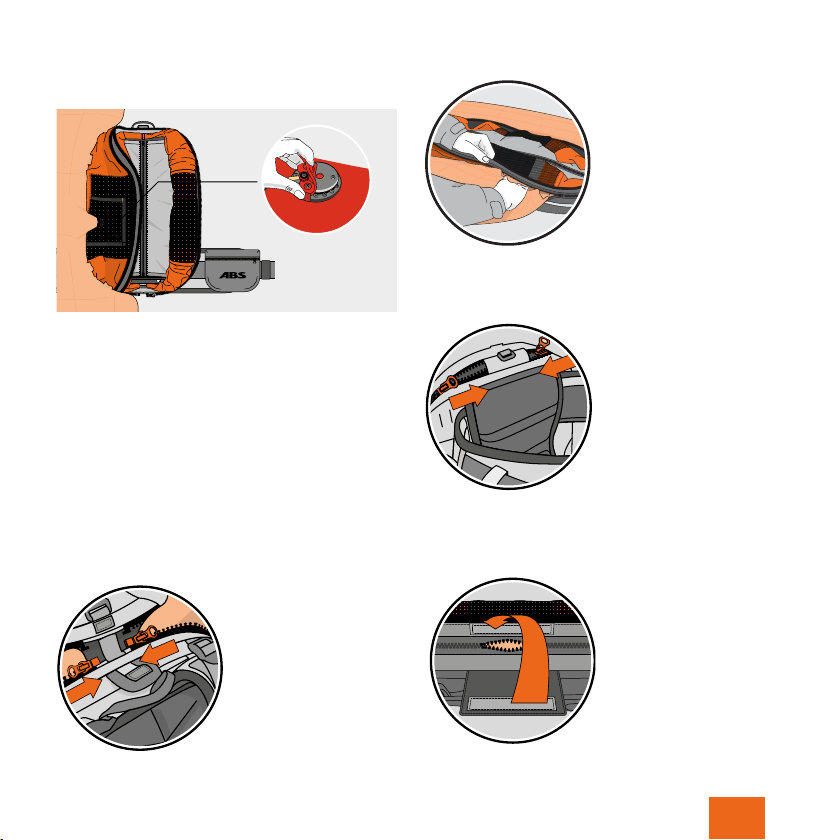 ABS