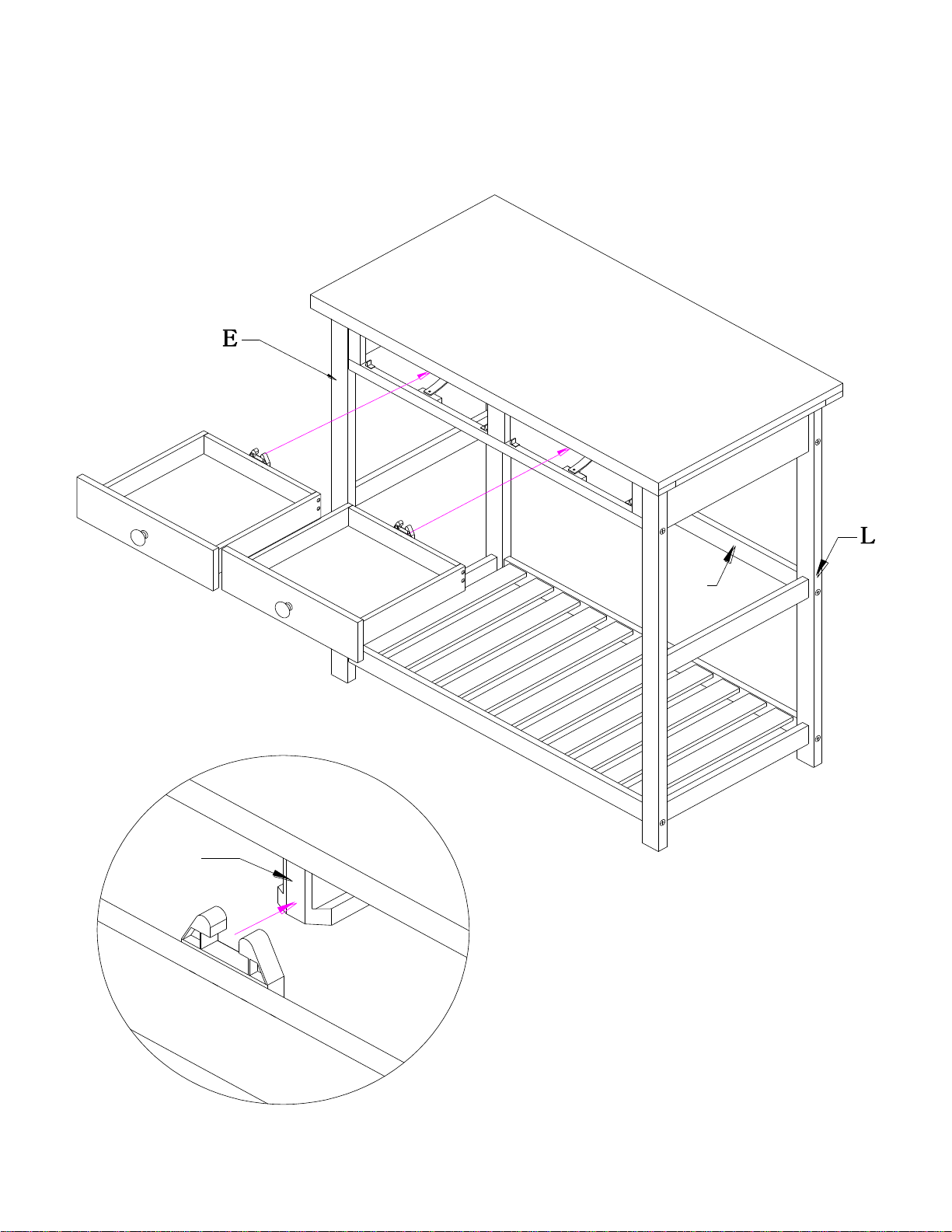 E

L