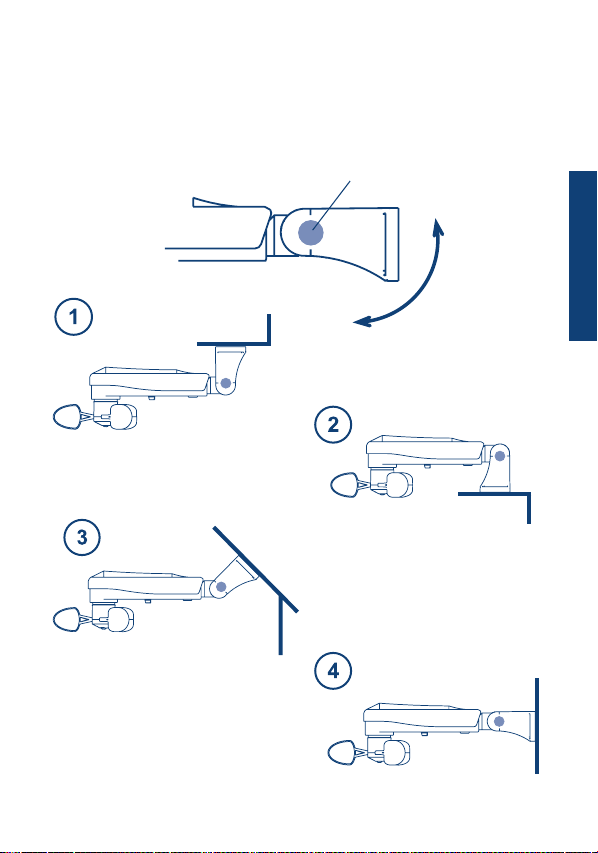 1

2

3

4