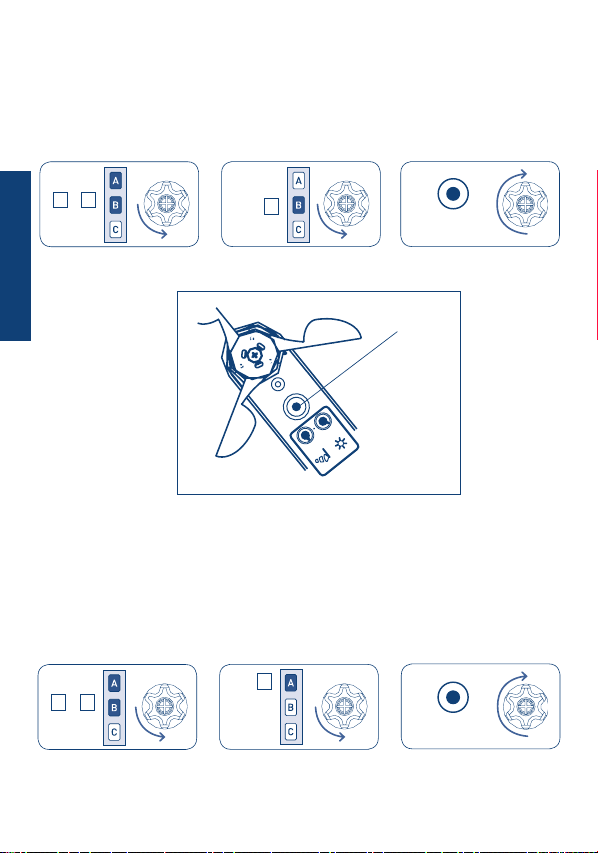 A
B
C

A
B
C

A
B
C

A
B
C