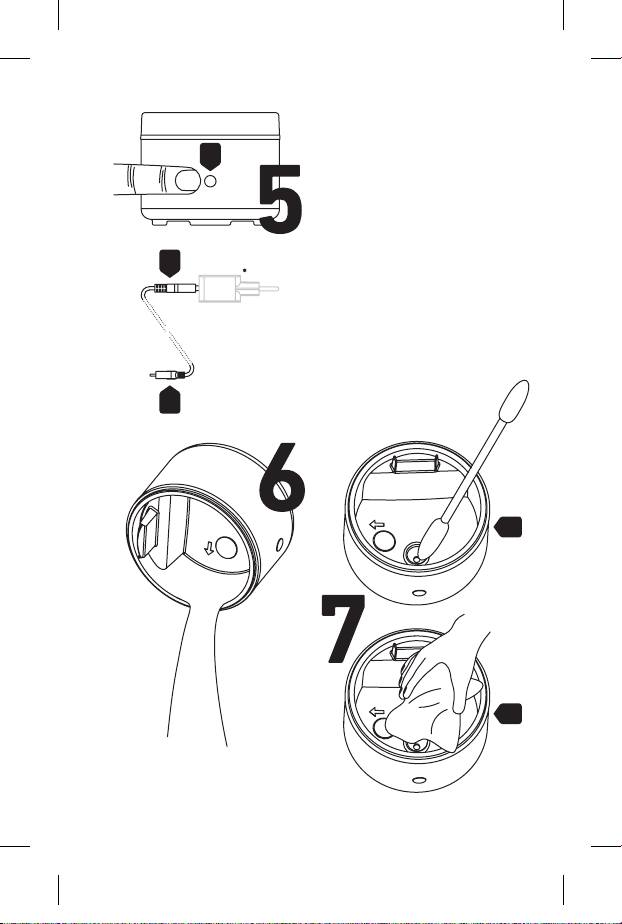 5

6

7