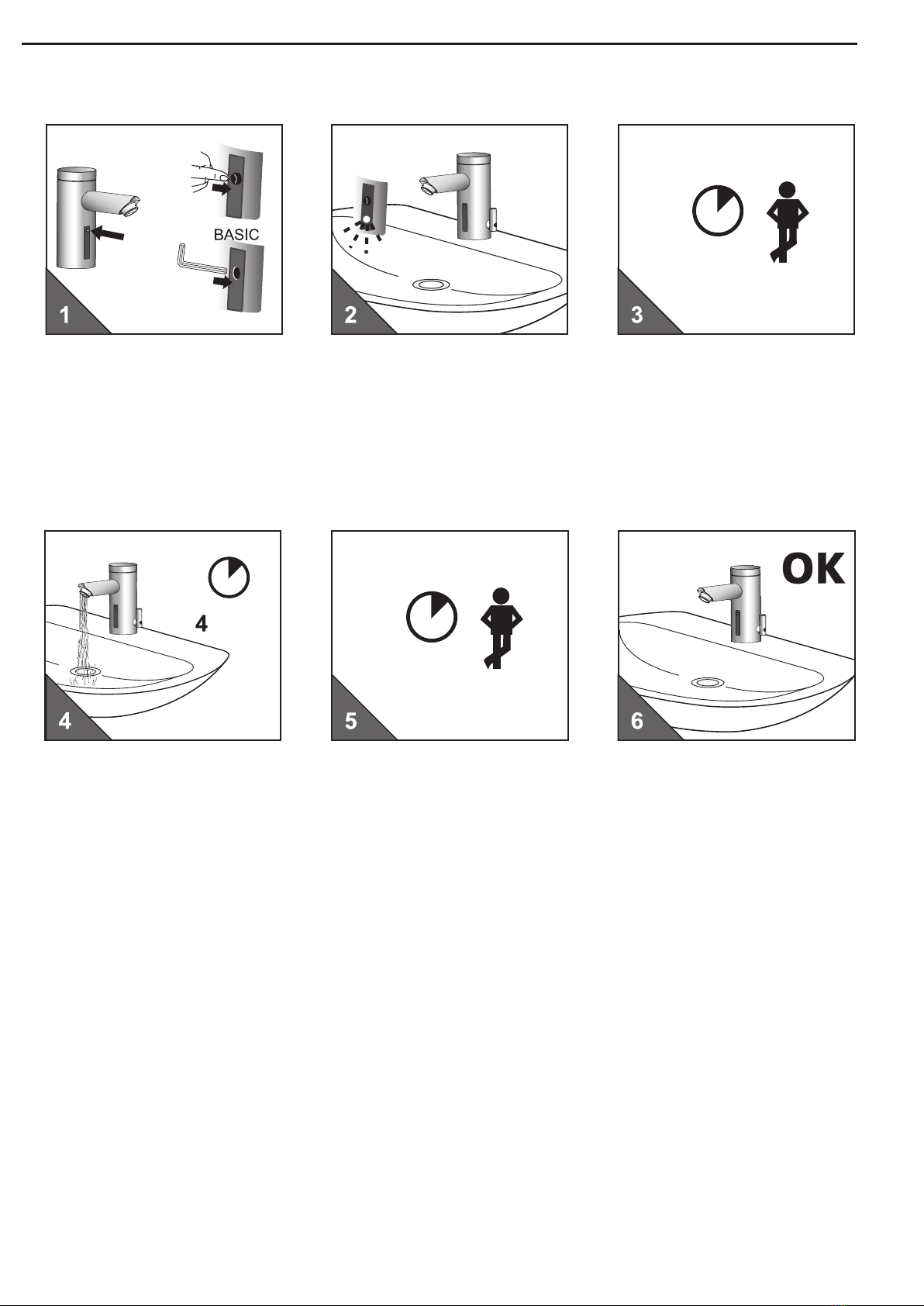 BASIC

1

2

3

4

4

5

OK

6