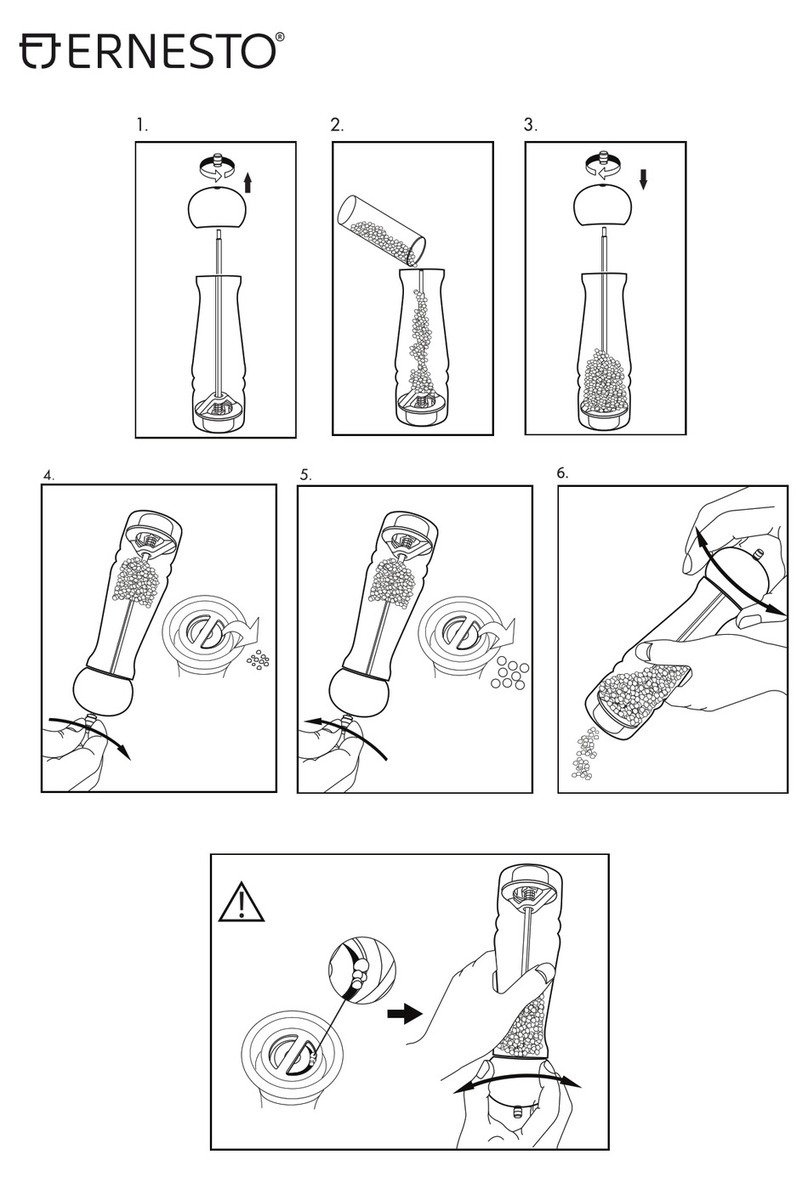 ERNESTO®

1.

2.

3.

4.

5.

6.