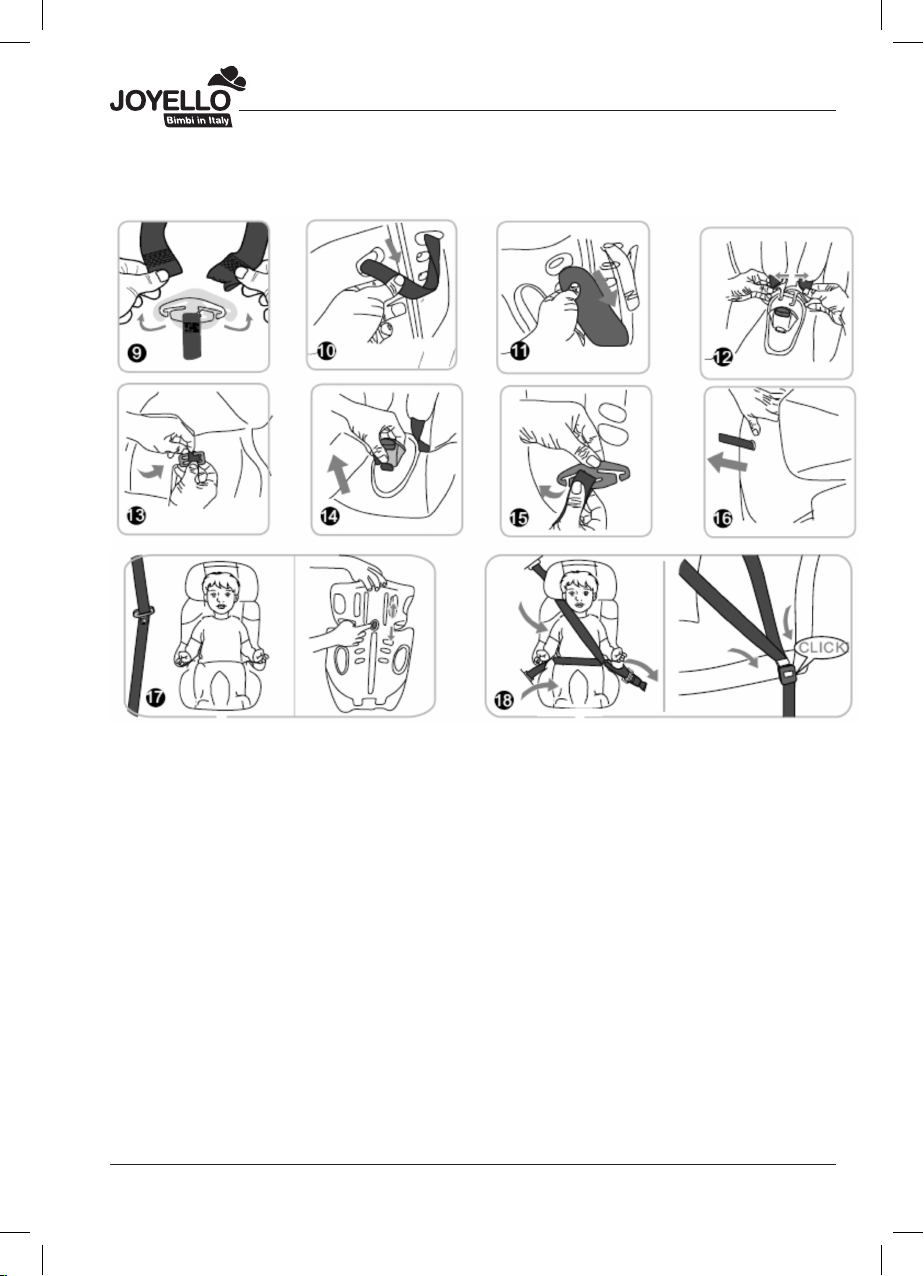 JOYELLO
Bimbi in Italy

9

10

11

12

13

14

15

16

17

18

CLICK