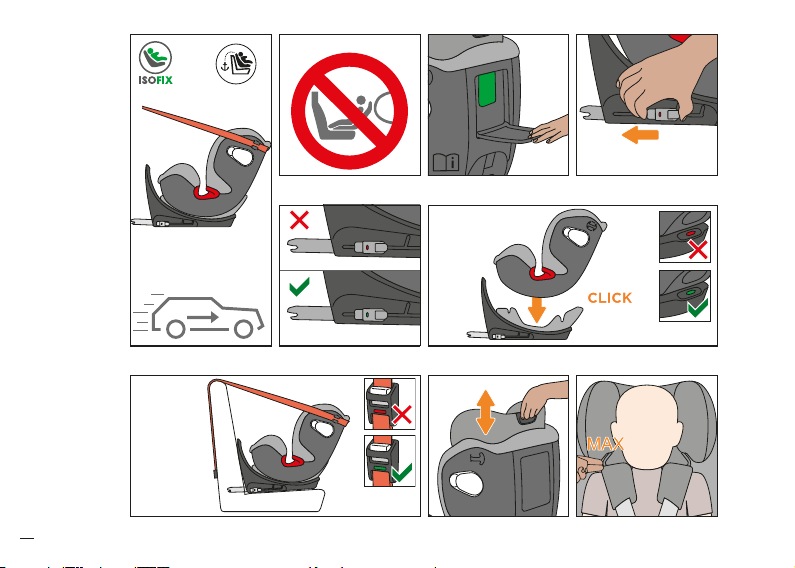 ISOFIX

CLICK

MAX